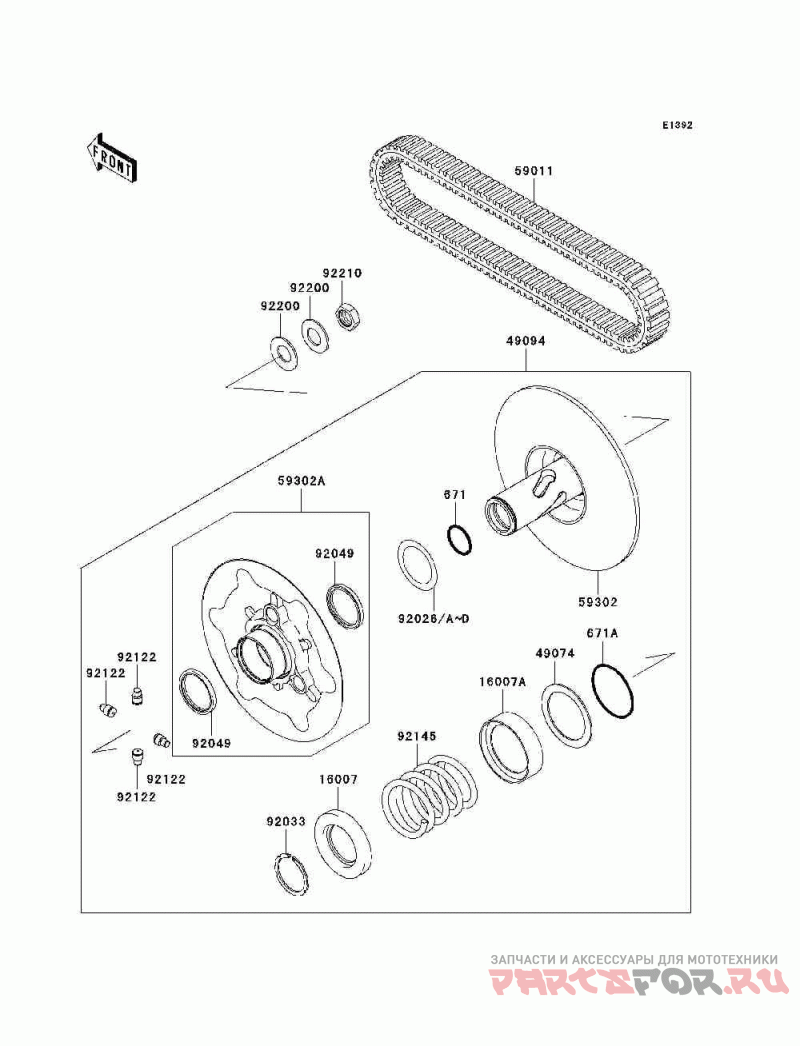 E1392

FRONT

59011

92210
92200
92200

49094

59302A

671

92049

92026/A~D

59302

671A

49074

16007A

92122
92122

92049

92145

92122
92122

16007

92033

ЗАПЧАСТИ И АКСЕССУАРЫ ДЛЯ МОТОТЕХНИКИ
PARTSFOR.RU