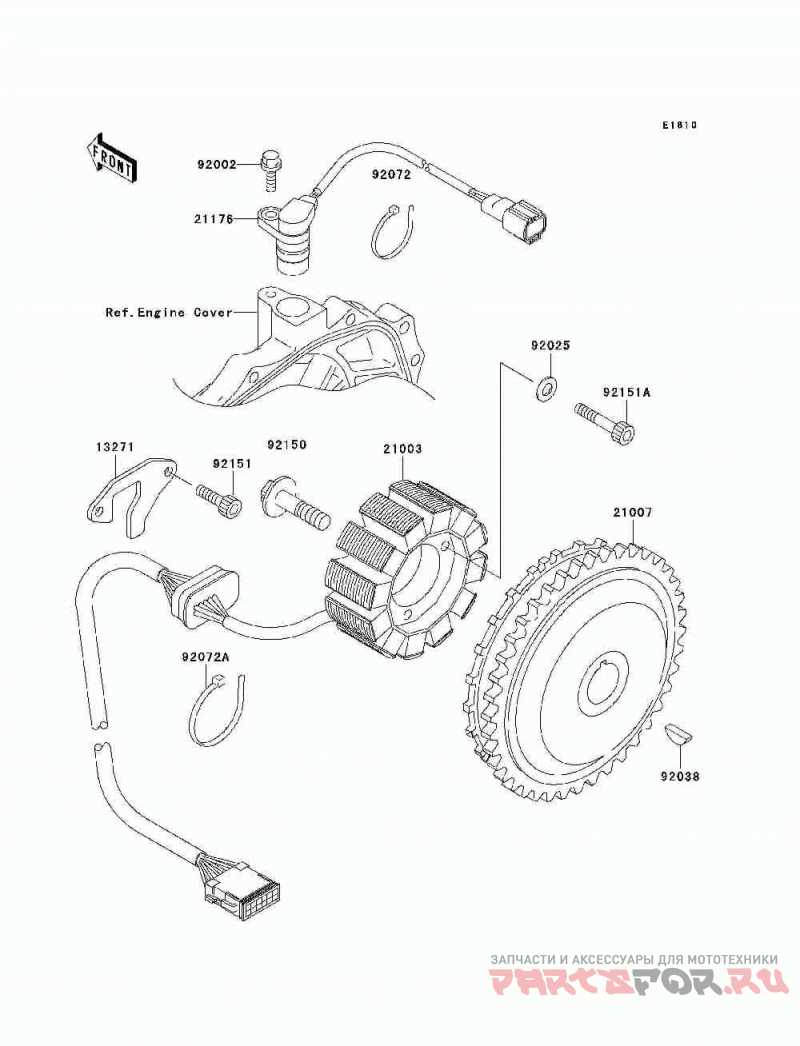 E1810

FRONT

92002

92072

21176

Ref.Engine Cover

92025

92151A

13271

92151

92150

21003

21007

92072A

92038

ЗАПЧАСТИ И АКСЕССУАРЫ ДЛЯ МОТОТЕХНИКИ

PARTSFOR.RU