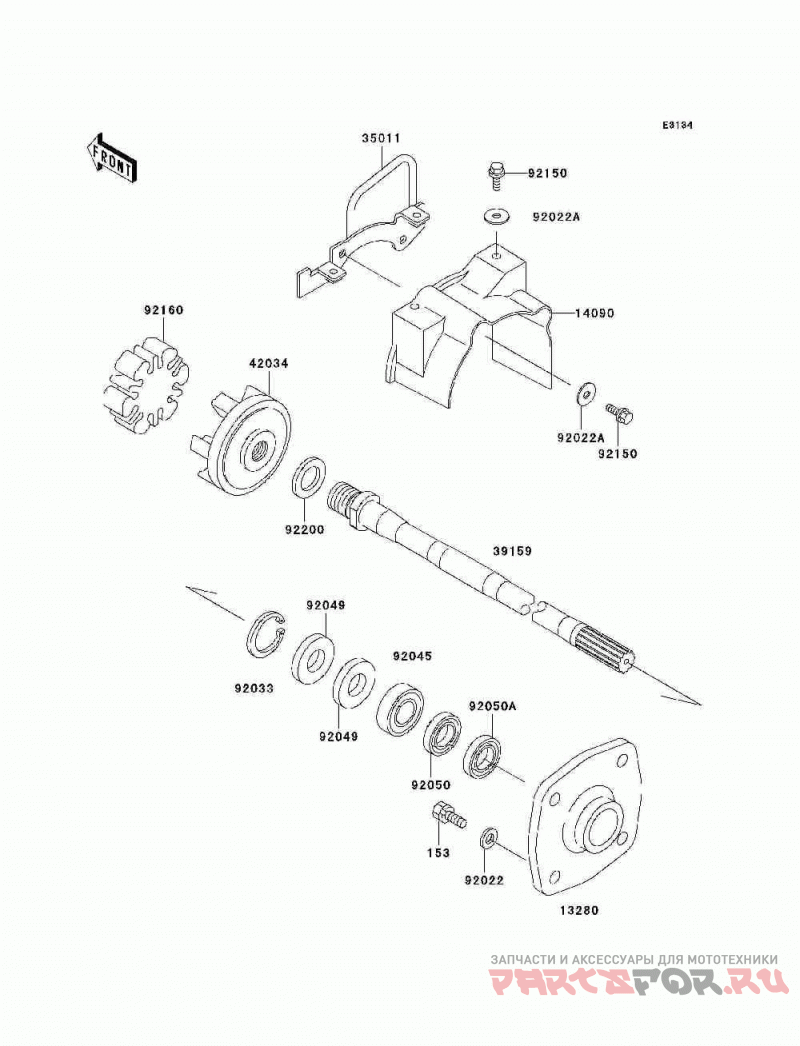 E3134

FRONT

35011
92150
92022A
14090
92160
42034
92022A
92150
92200
39159
92049
92045
92033
92049
92050A
92050
153
92022
13280

ЗАПЧАСТИ И АКСЕССУАРЫ ДЛЯ МОТОТЕХНИКИ
PARTSFOR.RU