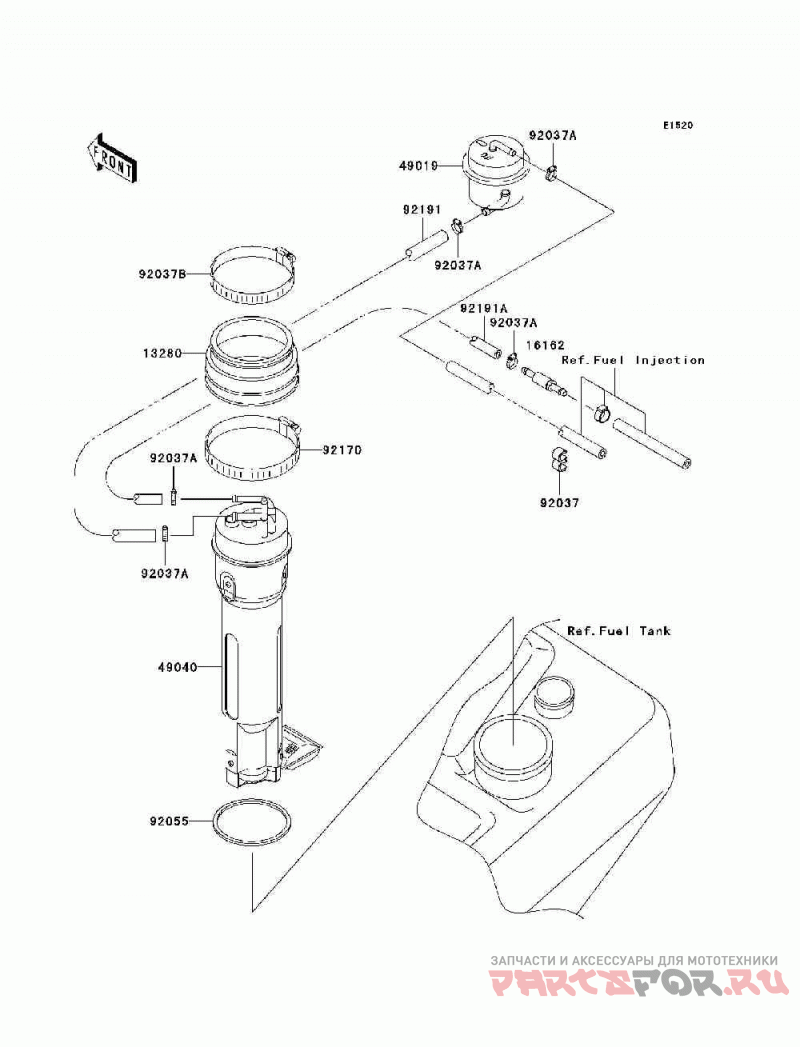 E1520

FRONT

92037A
49019
92191
92037A
92037B
92191A
92037A
16162
Ref.Fuel Injection
13280
92170
92037A
92037
92037A
Ref.Fuel Tank
49040
92055

ЗАПЧАСТИ И АКСЕССУАРЫ ДЛЯ МОТОТЕХНИКИ
PARTSFOR.RU