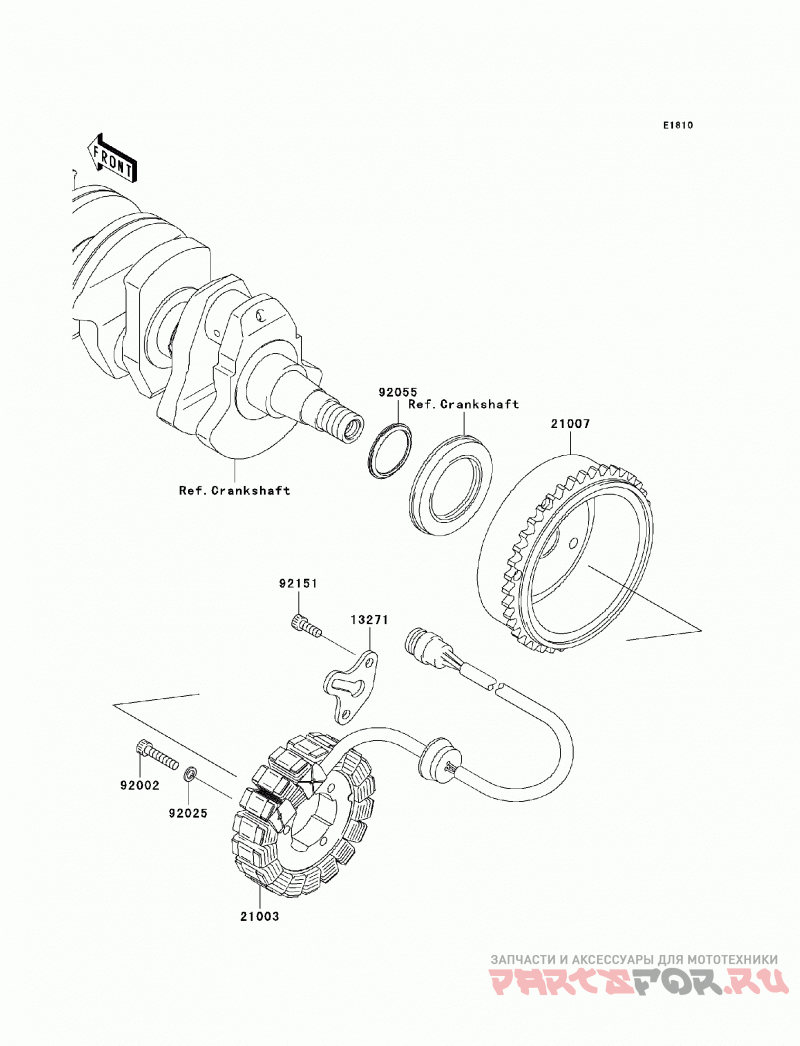 E1810

FRONT

92055
Ref.Crankshaft
21007

Ref.Crankshaft

92151
13271

92002
92025

21003

ЗАПЧАСТИ И АКСЕССУАРЫ ДЛЯ МОТОТЕХНИКИ
PARTSFOR.RU