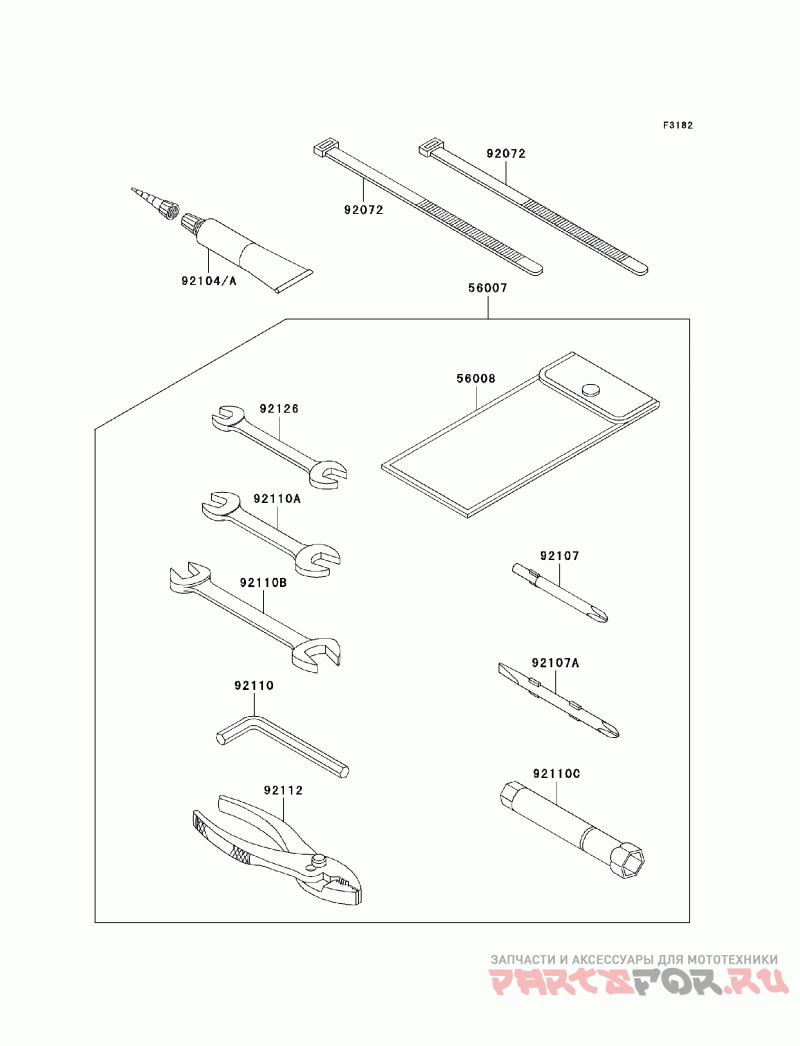 F3182

92072

92072

92104/A

56007

56008

92126

92110A

92110B

92110

92112

92107

92107A

92110C

ЗАПЧАСТИ И АКСЕССУАРЫ ДЛЯ МОТОТЕХНИКИ
PARTSFOR.RU