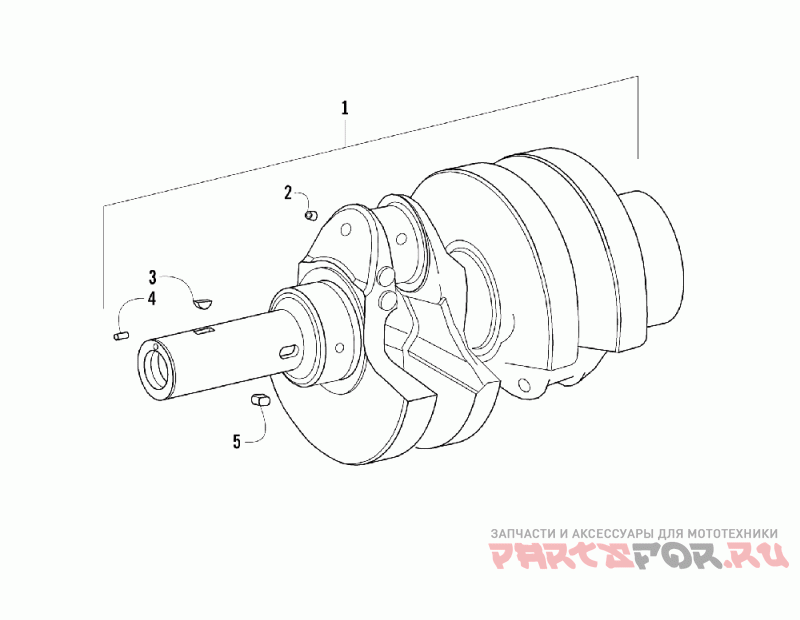 1
2
3
4
5
ЗАПЧАСТИ И АКСЕССУАРЫ ДЛЯ МОТОТЕХНИКИ
PARTSFOR.RU