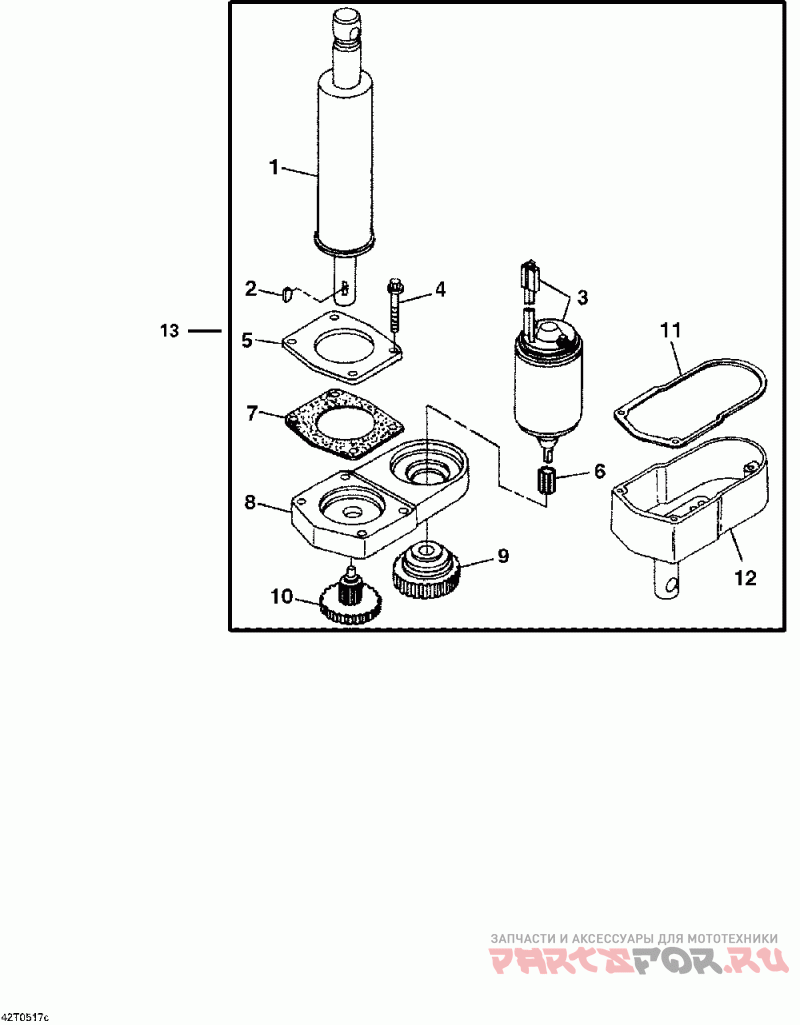 1
2
4
3
13
5
11
7
6
8
9
12
10
ЗАПЧАСТИ И АКСЕССУАРЫ ДЛЯ МОТОТЕХНИКИ
PARTSFOR.RU
42T0517c