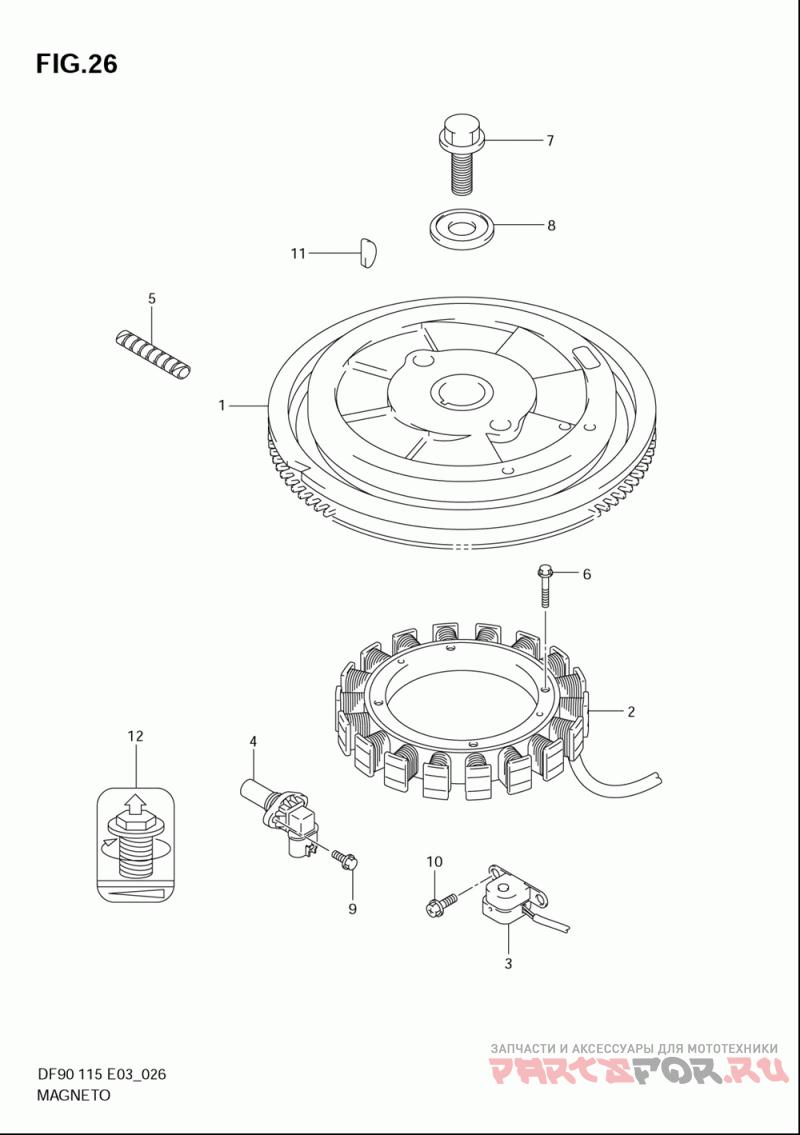 FIG.26

7
8
11
5
1
6
2
12
4
9
10
3

DF90 115 E03_026
MAGNETO

ЗАПЧАСТИ И АКСЕССУАРЫ ДЛЯ МОТОТЕХНИКИ
PARTSFOR.RU