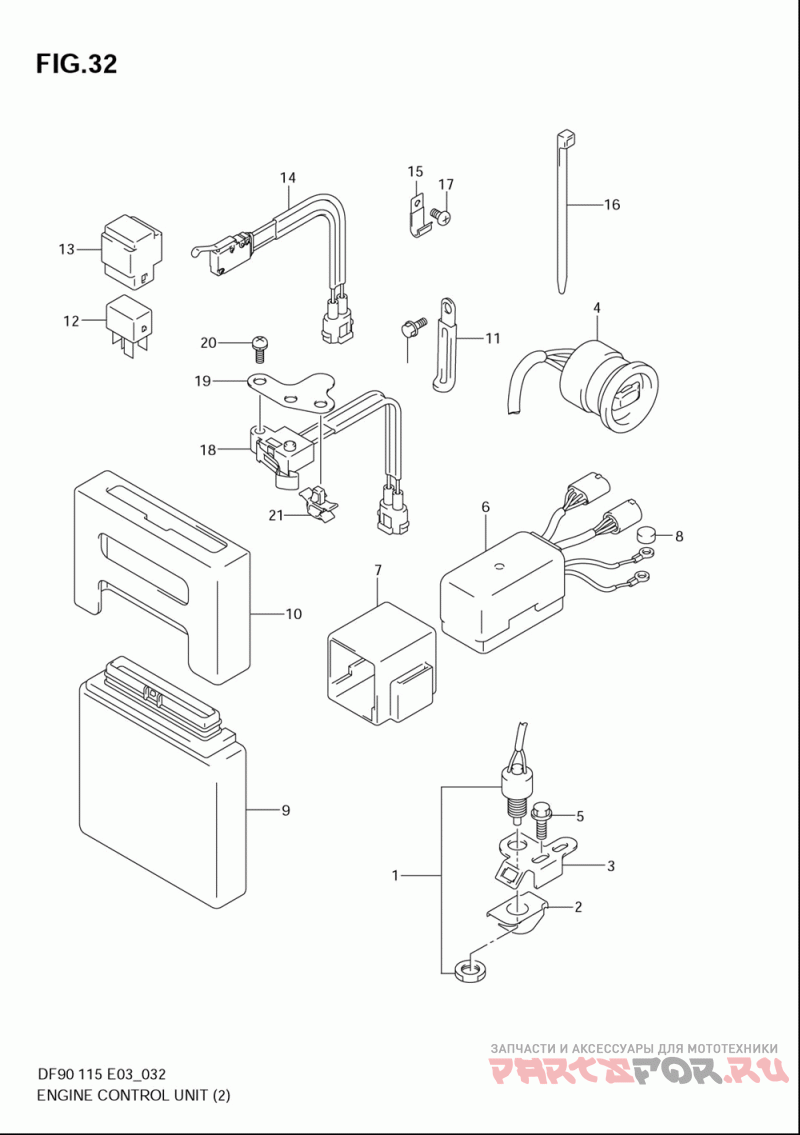 FIG.32

14
15
17
16
13
12
20
11
4
19
18
21
6
8
7
10
9
5
3
1
2

DF90 115 E03_032
ENGINE CONTROL UNIT (2)

ЗАПЧАСТИ И АКСЕССУАРЫ ДЛЯ МОТОТЕХНИКИ
PARTSFOR.RU