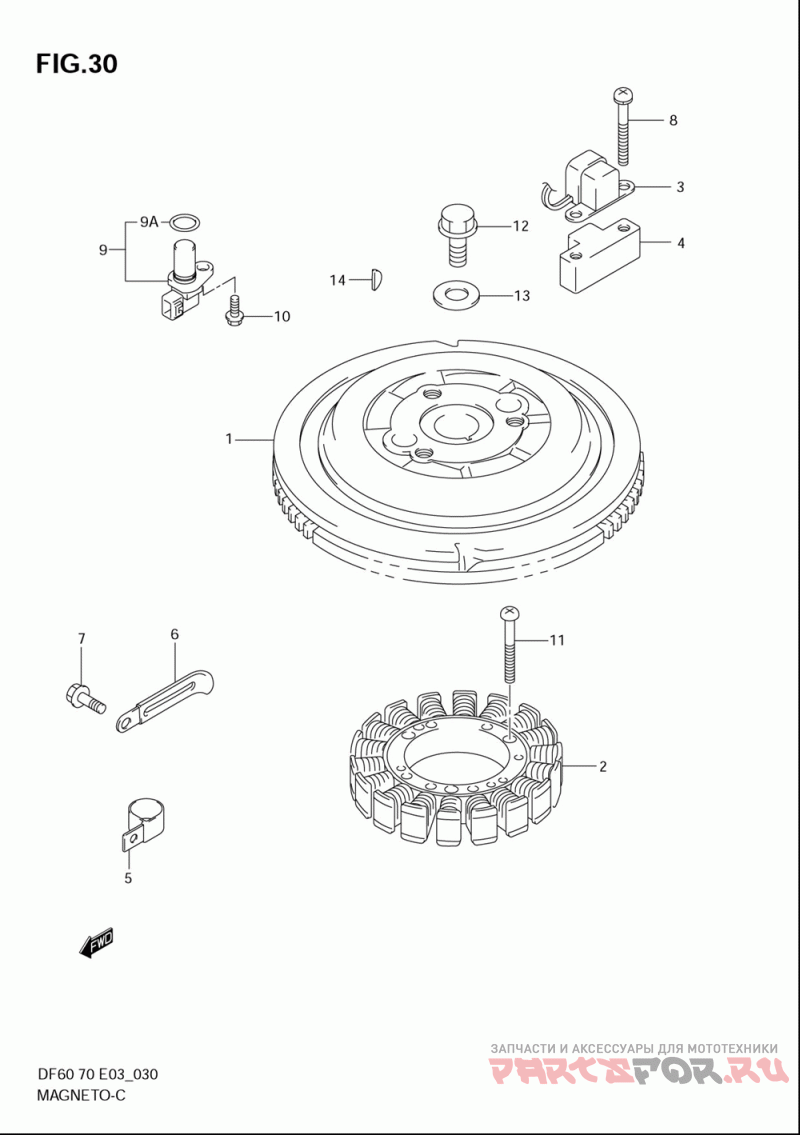 FIG.30

8
3
9A
9
12
4
14
13
10
1
7
6
11
2
5
FWD

DF60 70 E03_030
MAGNETO-C

ЗАПЧАСТИ И АКСЕССУАРЫ ДЛЯ МОТОТЕХНИКИ
PARTSFOR.RU