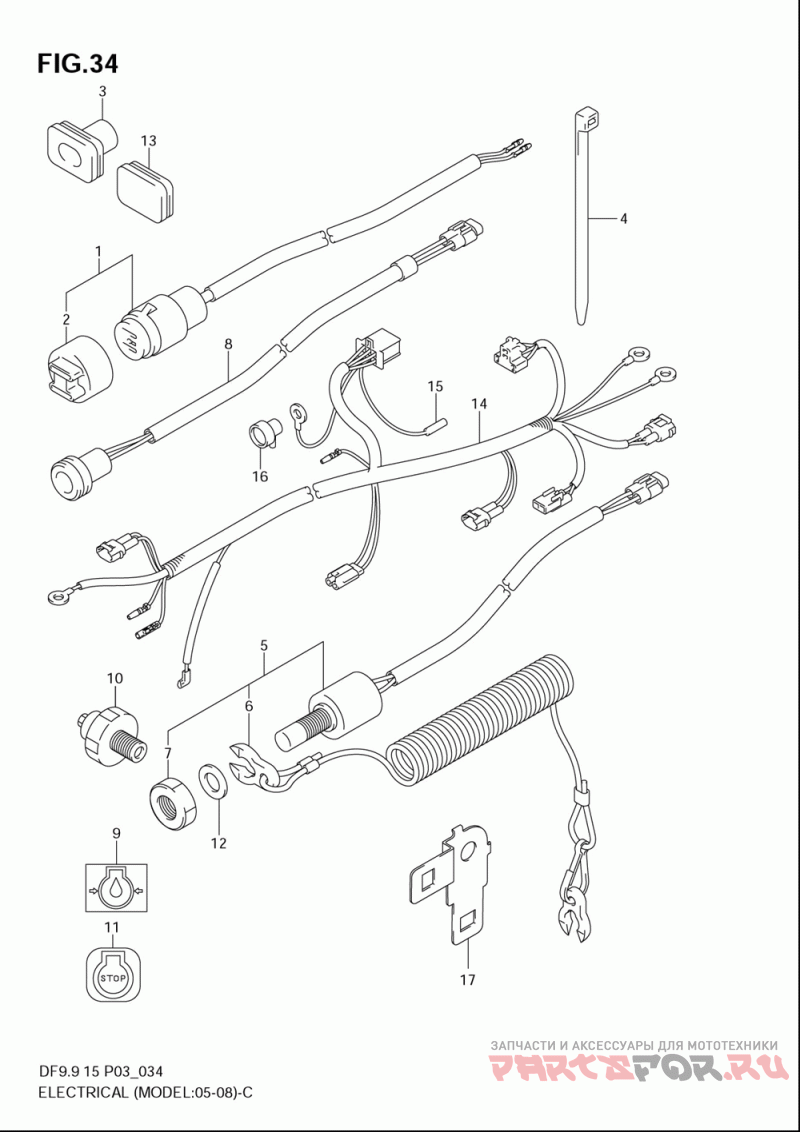 FIG.34

3

13

4

1

2

8

15

14

16

5

10

6

7

12

9

11

STOP

17

DF9.9 15 P03_034
ELECTRICAL (MODEL:05-08)-C

ЗАПЧАСТИ И АКСЕССУАРЫ ДЛЯ МОТОТЕХНИКИ
PARTSFOR.RU