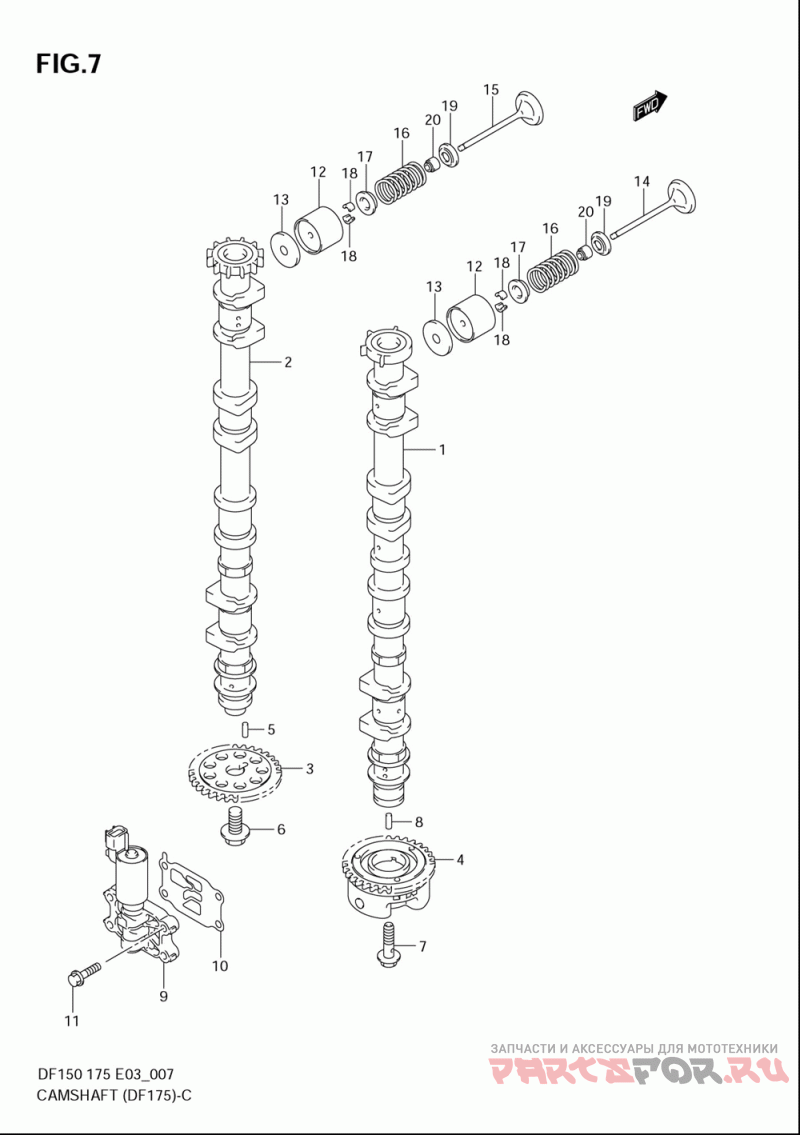 FIG.7

FWD

15
19
20
16
17
18
12
13
18

14
19
20
16
17
18
12
13
18

2
1
5
3
6
8
4
7
10
9
11

DF150 175 E03_007
CAMSHAFT (DF175)-C

ЗАПЧАСТИ И АКСЕССУАРЫ ДЛЯ МОТОТЕХНИКИ
PARTSFOR.RU