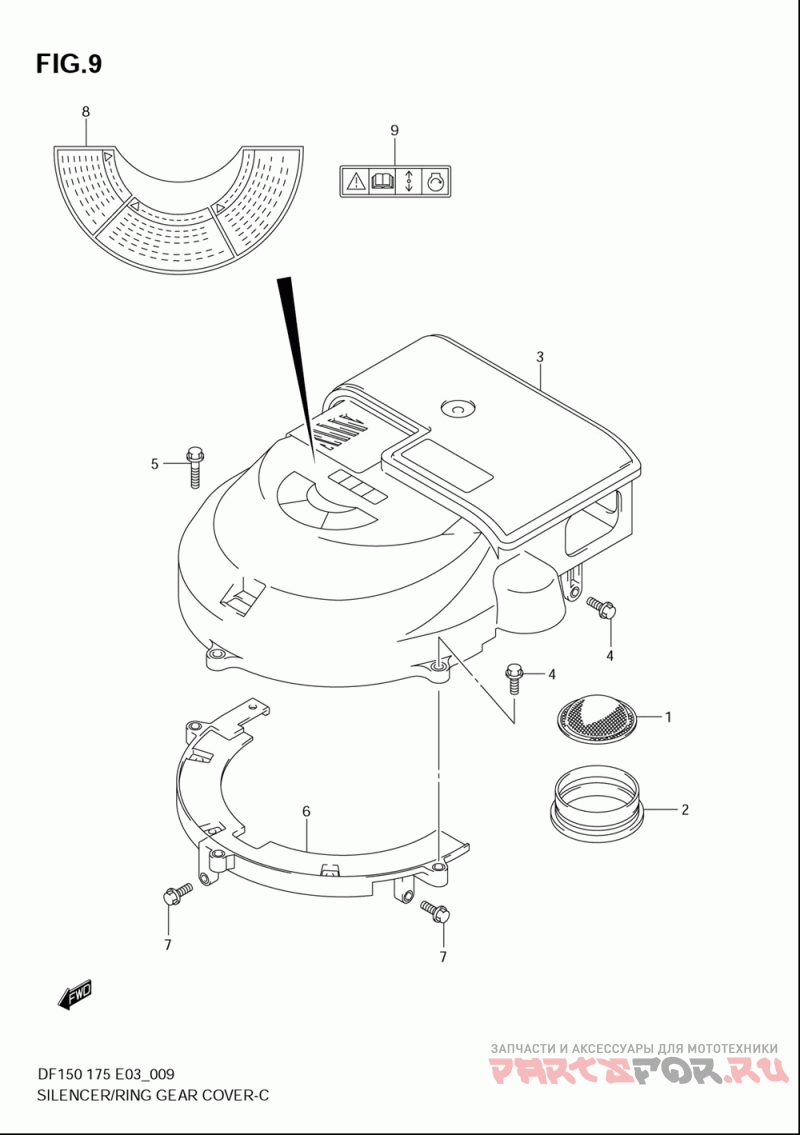 FIG.9

8

9

3

5

4

4

1

2

6

7

7

FWD

DF150 175 E03_009
SILENCER/RING GEAR COVER-C

ЗАПЧАСТИ И АКСЕССУАРЫ ДЛЯ МОТОТЕХНИКИ
PARTSFOR.RU