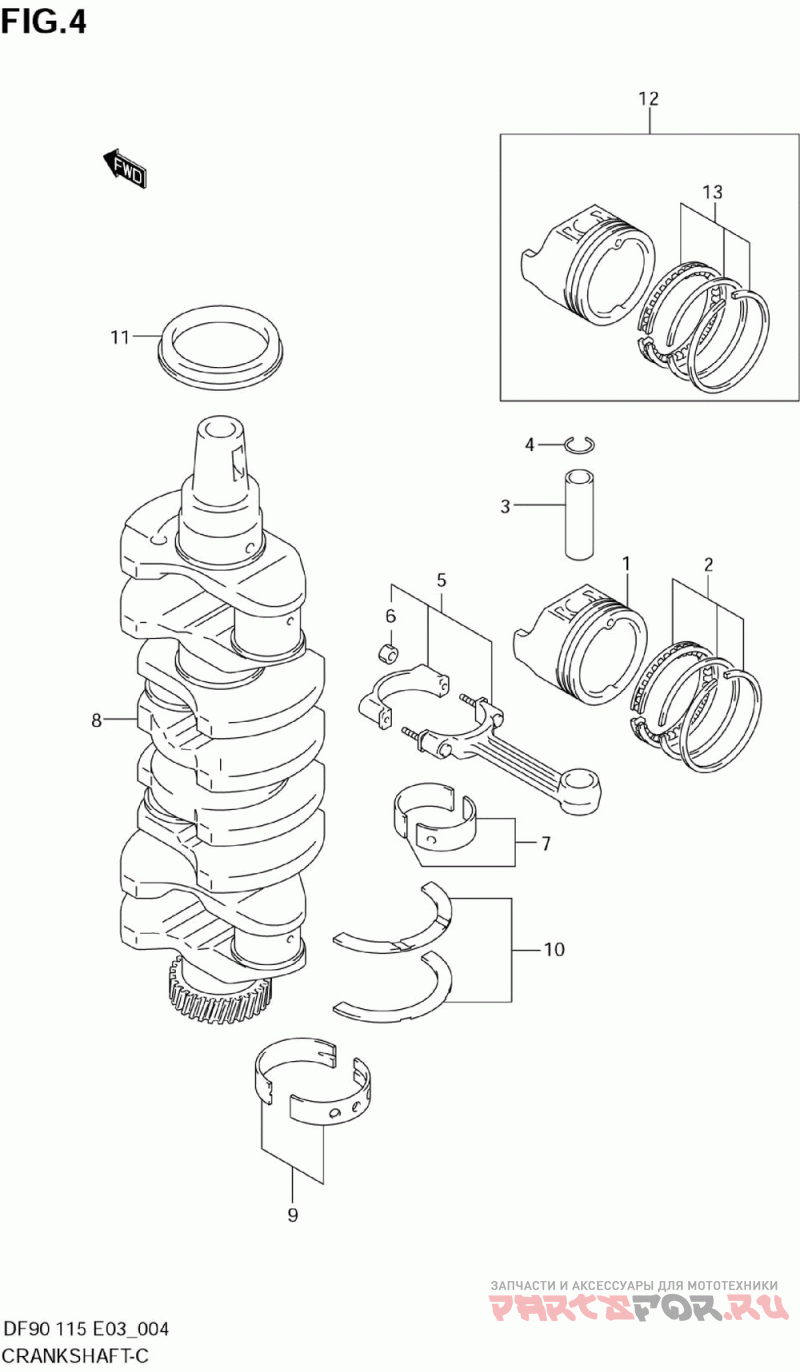 FIG.4

FWD

12

13

11

4

3

1

2

5

6

8

7

10

9

ЗАПЧАСТИ И АКСЕССУАРЫ ДЛЯ МОТОТЕХНИКИ
PARTSFOR.RU

DF90 115 E03_004
CRANKSHAFT-C