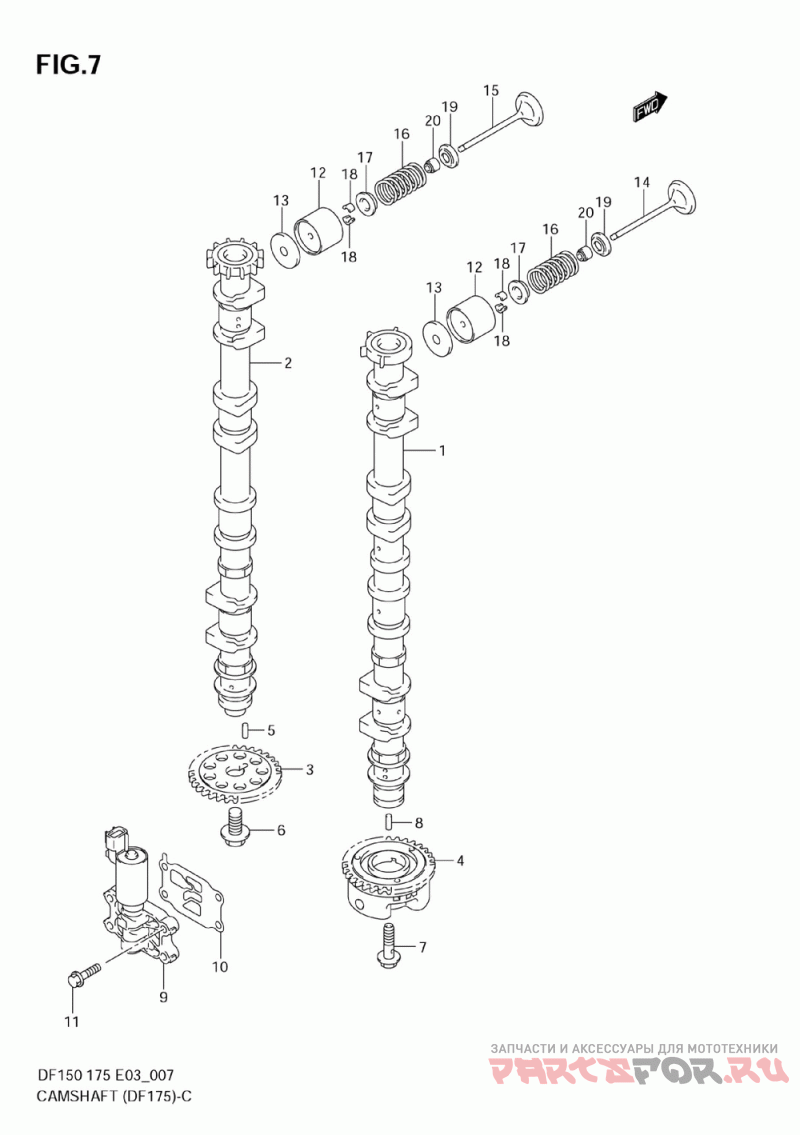 FIG.7

FWD

15
19
20
16
17
18
12
13
18
14
19
20
16
17
18
12
13
18
2
1
5
3
6
8
4
7
10
9
11

DF150 175 E03_007
CAMSHAFT (DF175)-C

ЗАПЧАСТИ И АКСЕССУАРЫ ДЛЯ МОТОТЕХНИКИ
PARTSFOR.RU