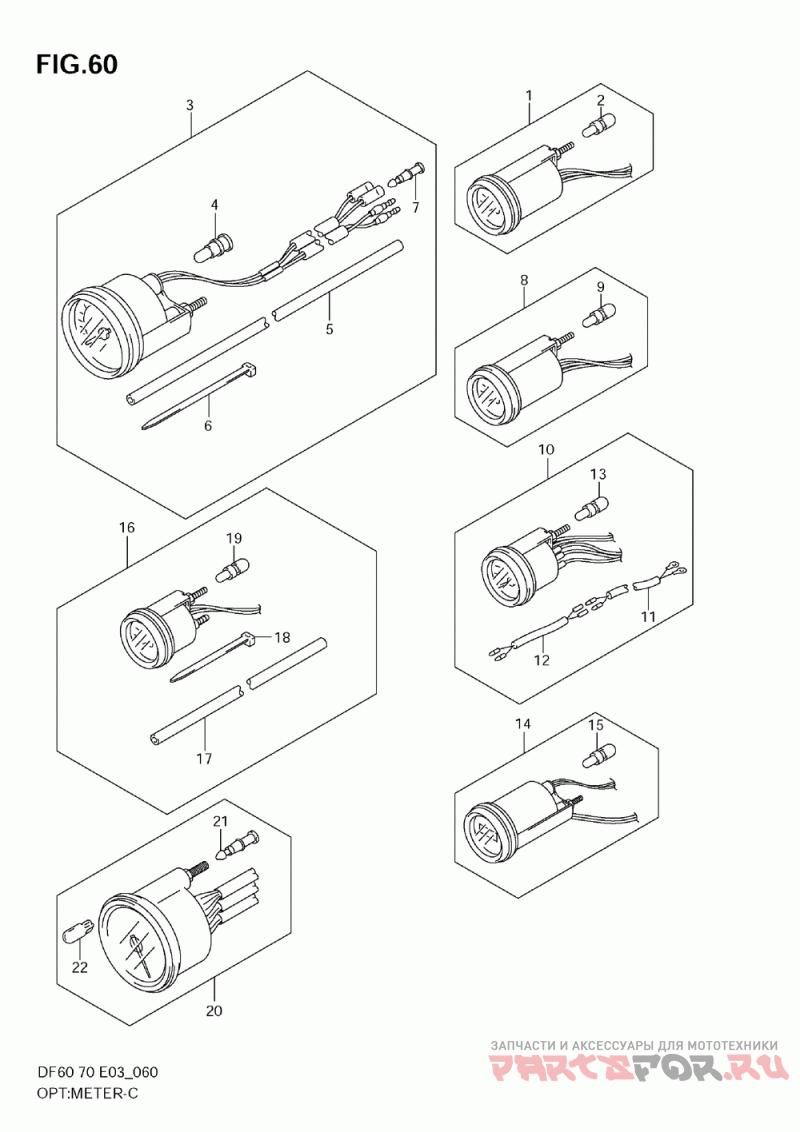 FIG.60

3
4
7
5
6

1
2

8
9

10
13
11
12

16
19
18
17

14
15

21
22
20

DF60 70 E03_060
OPT:METER-C

ЗАПЧАСТИ И АКСЕССУАРЫ ДЛЯ МОТОТЕХНИКИ
PARTSFOR.RU