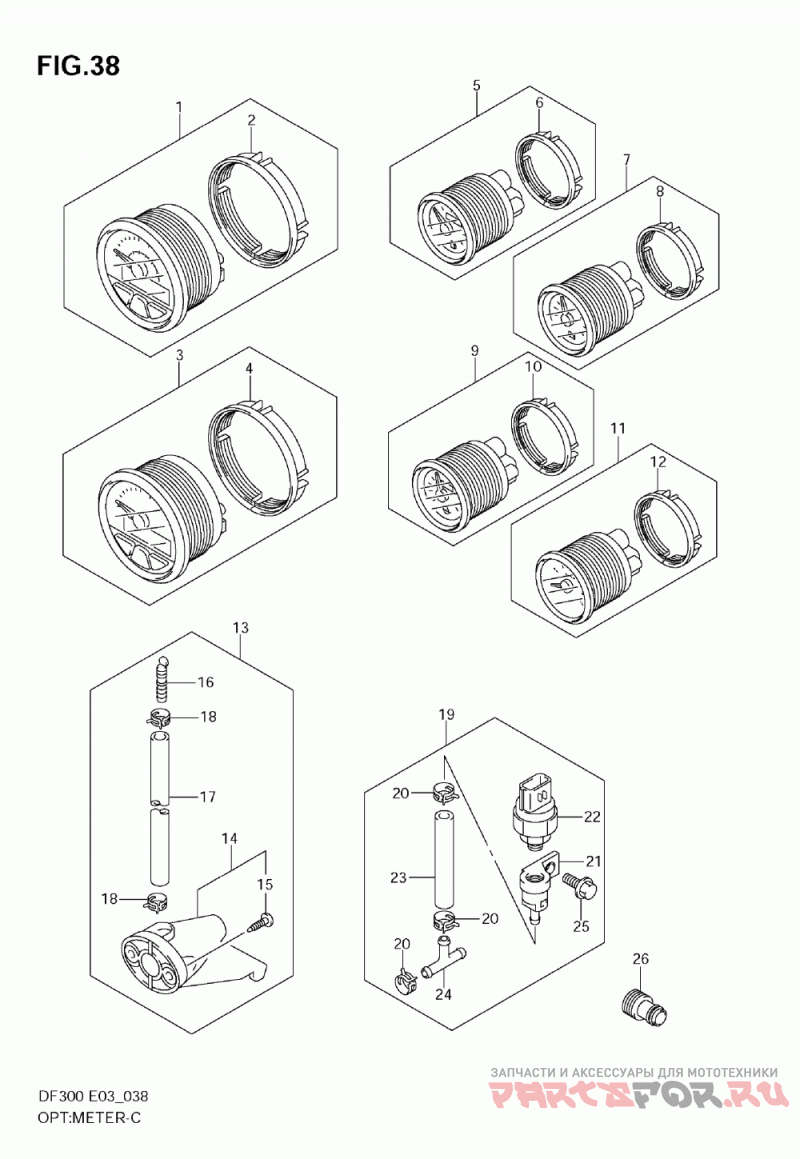 FIG.38

1
2
5
6
7
8
3
4
9
10
11
12
13
16
18
17
14
15
18
19
20
22
21
23
20
25
20
24
26

DF300 E03_038
OPT:METER-C

ЗАПЧАСТИ И АКСЕССУАРЫ ДЛЯ МОТОТЕХНИКИ
PARTSFOR.RU