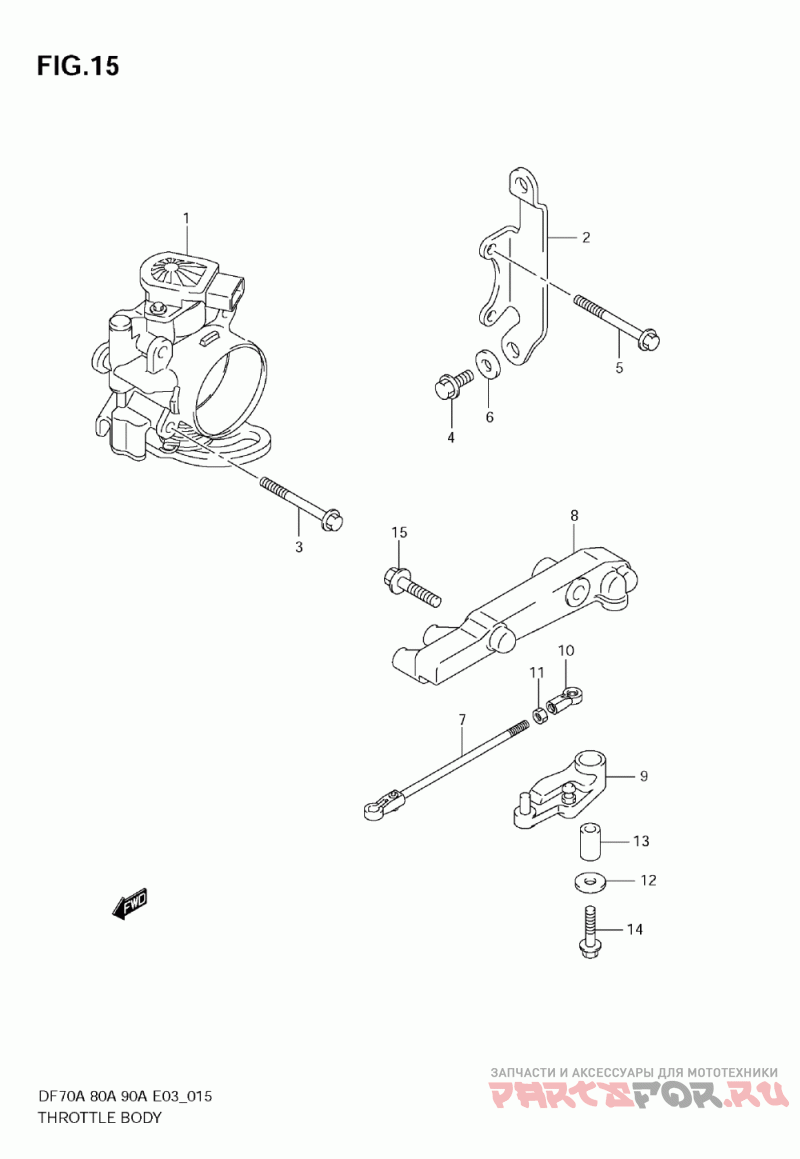 FIG.15

1

2

5

4

6

3

15

8

11

10

7

9

13

12

14

FWD

DF70A 80A 90A E03_015
THROTTLE BODY

ЗАПЧАСТИ И АКСЕССУАРЫ ДЛЯ МОТОТЕХНИКИ
PARTSFOR.RU