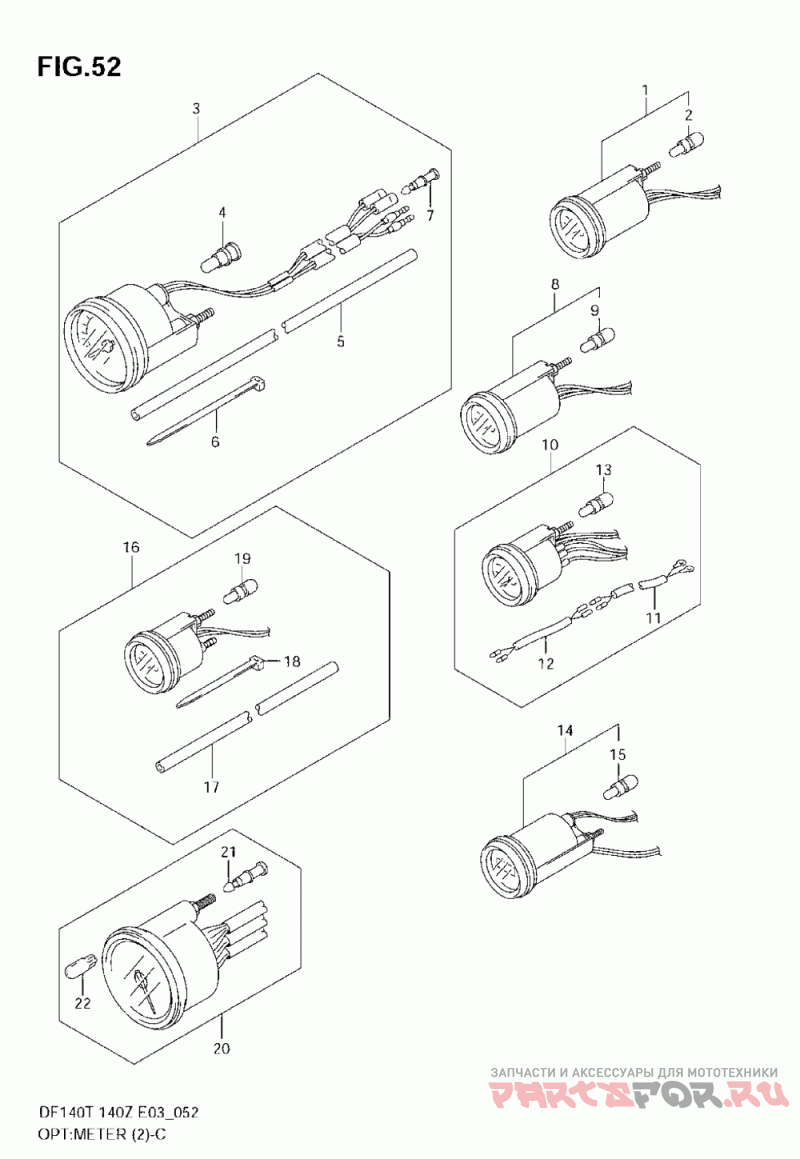 FIG.52

3
4
7
5
6
1
2
8
9
10
13
11
12
16
19
18
17
14
15
21
22
20

DF140T 140Z E03_052
OPT:METER (2)-C

ЗАПЧАСТИ И АКСЕССУАРЫ ДЛЯ МОТОТЕХНИКИ
PARTSFOR.RU