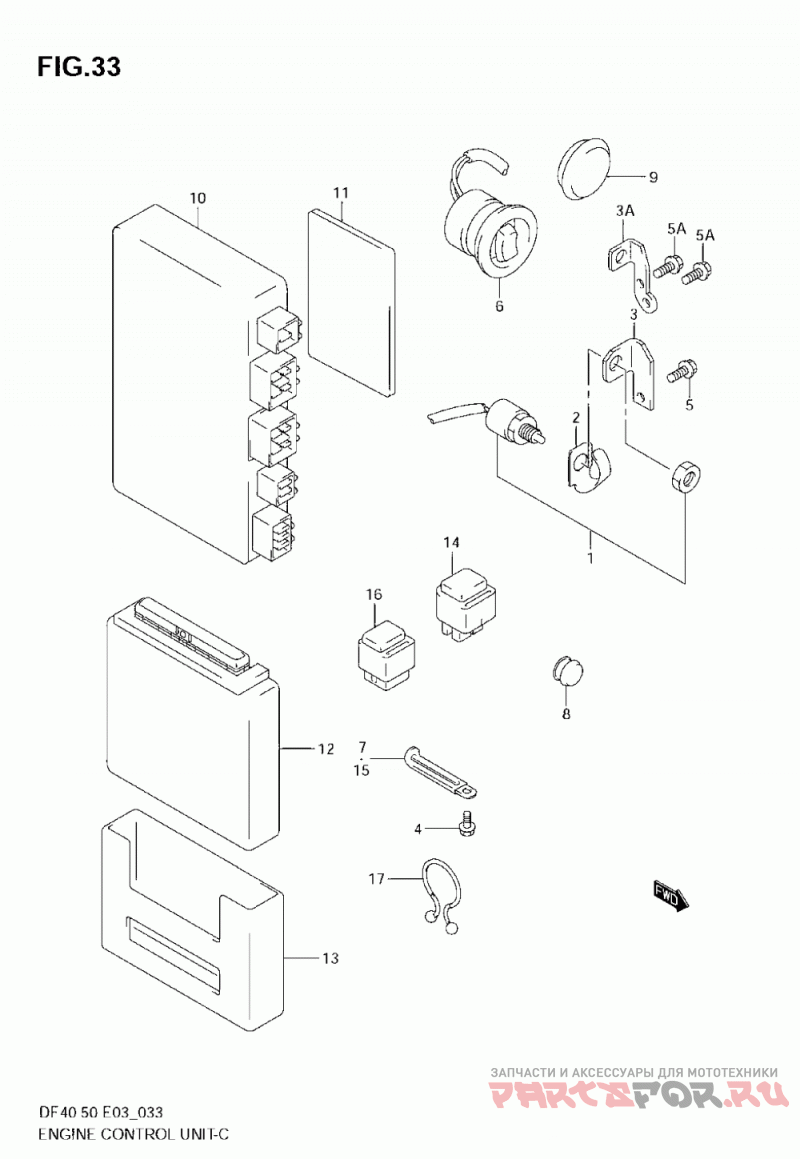 FIG.33

10
11
9
3A
5A
5A
6
3
5
2
1
14
16
8
12
7
15
4
17
FWD
13

DF40 50 E03_033
ENGINE CONTROL UNIT-C

ЗАПЧАСТИ И АКСЕССУАРЫ ДЛЯ МОТОТЕХНИКИ
PARTSFOR.RU