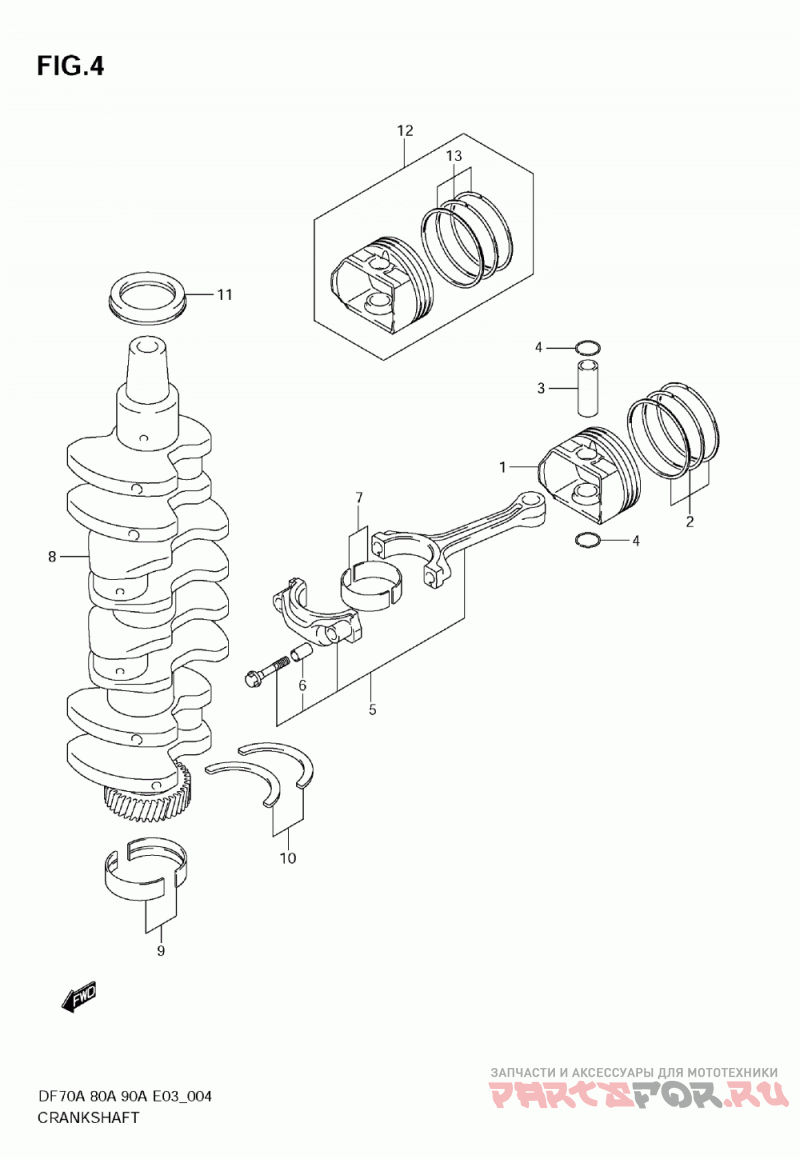 FIG.4

12

13

11

4

3

1

2

4

7

8

6

5

10

9

FWD

DF70A 80A 90A E03_004
CRANKSHAFT

ЗАПЧАСТИ И АКСЕССУАРЫ ДЛЯ МОТОТЕХНИКИ
PARTSFOR.RU