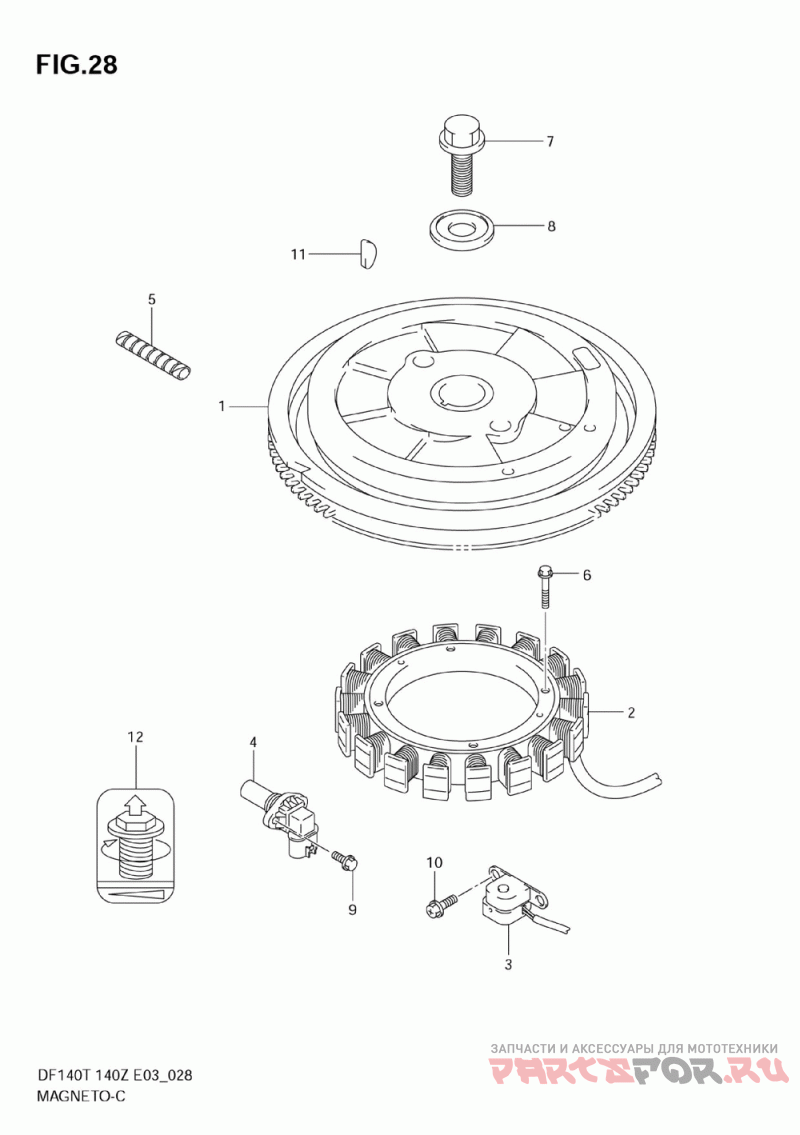 FIG.28

7

8

11

5

1

6

2

12

4

9

10

3

DF140T 140Z E03_028
MAGNETO-C

ЗАПЧАСТИ И АКСЕССУАРЫ ДЛЯ МОТОТЕХНИКИ
PARTSFOR.RU