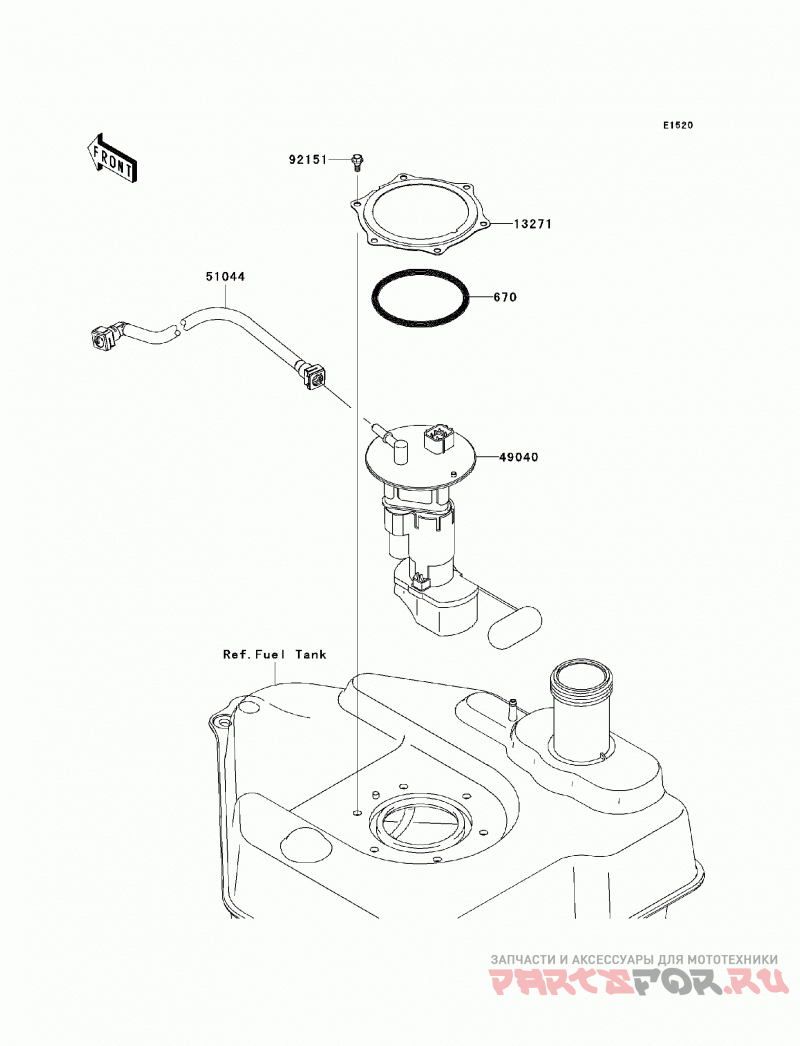 E1520

FRONT

92151

13271

51044

670

49040

Ref.Fuel Tank

ЗАПЧАСТИ И АКСЕССУАРЫ ДЛЯ МОТОТЕХНИКИ
PARTSFOR.RU