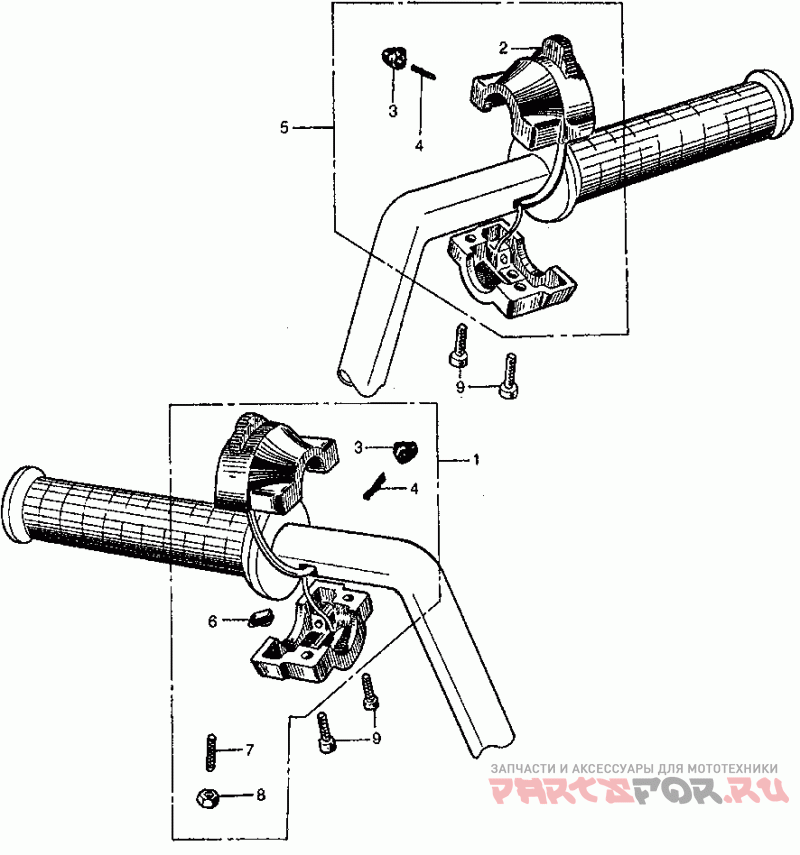 2
3
4
5
9
3
1
4
6
9
7
8
ЗАПЧАСТИ И АКСЕССУАРЫ ДЛЯ МОТОТЕХНИКИ
PARTSFOR.RU