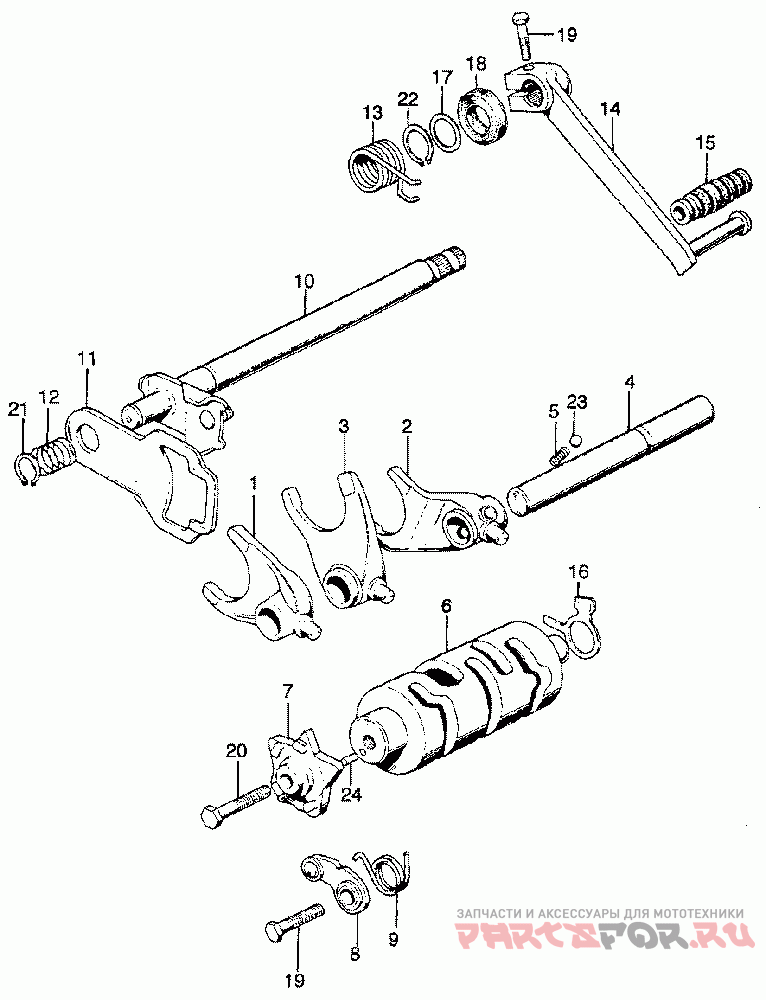 19
13
22
17
18
14
15
10
11
21
12
5
23
4
3
2
1
16
6
7
20
24
8
9
19
ЗАПЧАСТИ И АКСЕССУАРЫ ДЛЯ МОТОТЕХНИКИ
PARTSFOR.RU