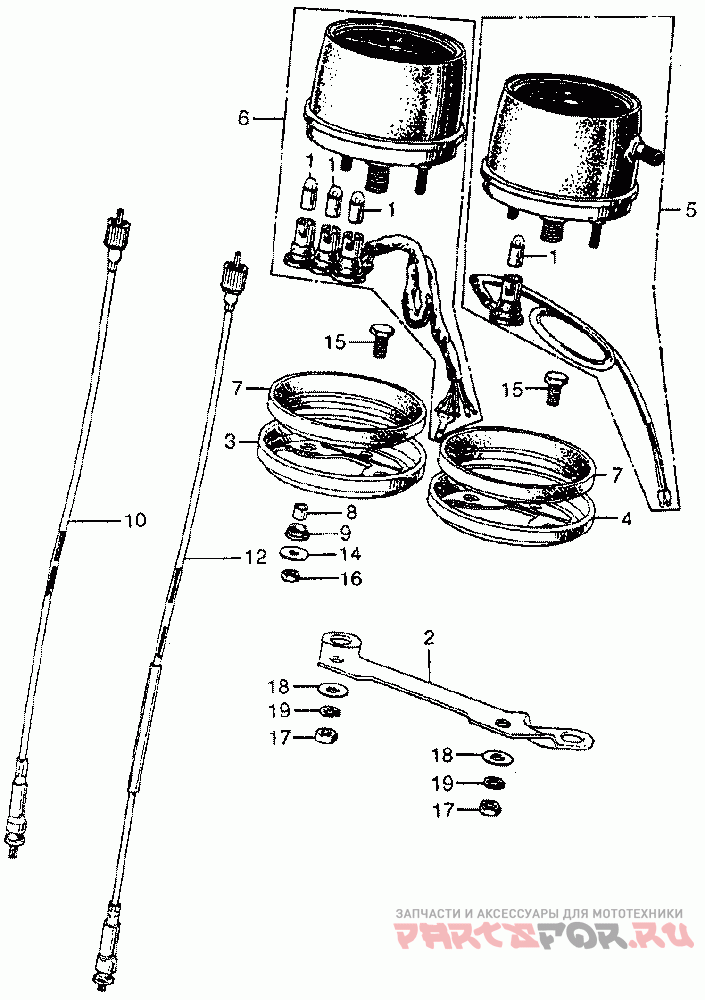 6
1
1
1
5
1
15
15
7
3
7
4
8
9
14
16
10
12
2
18
19
17
18
19
17
ЗАПЧАСТИ И АКСЕССУАРЫ ДЛЯ МОТОТЕХНИКИ
PARTSFOR.RU