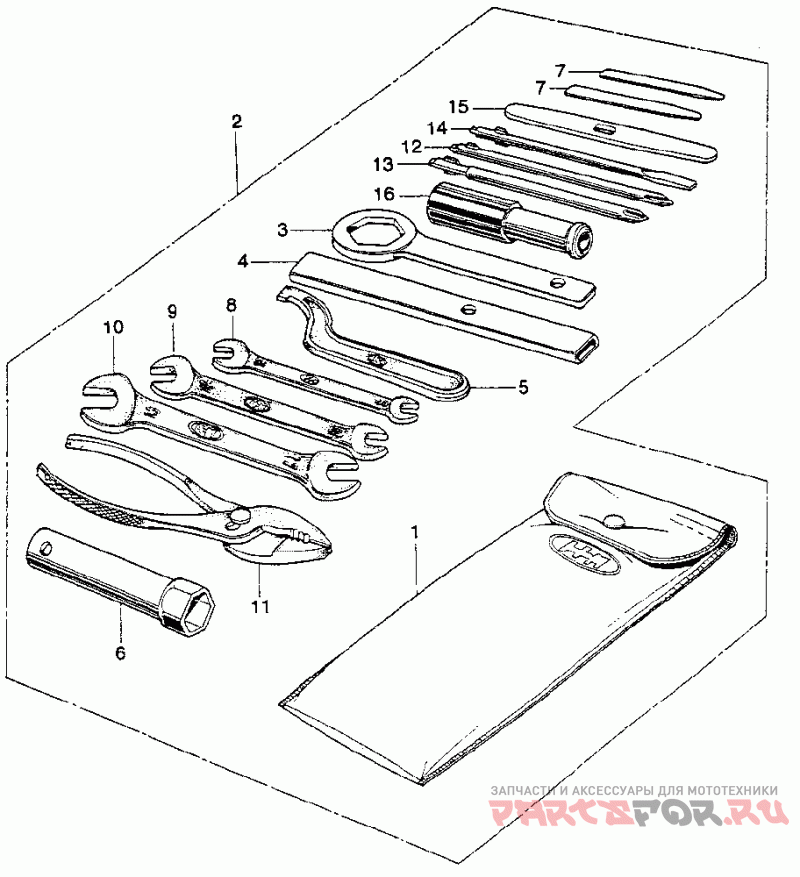 7
7
15
14
12
13
16
2
3
4
8
9
10
5
1
11
6
ЗАПЧАСТИ И АКСЕССУАРЫ ДЛЯ МОТОТЕХНИКИ
PARTSFOR.RU