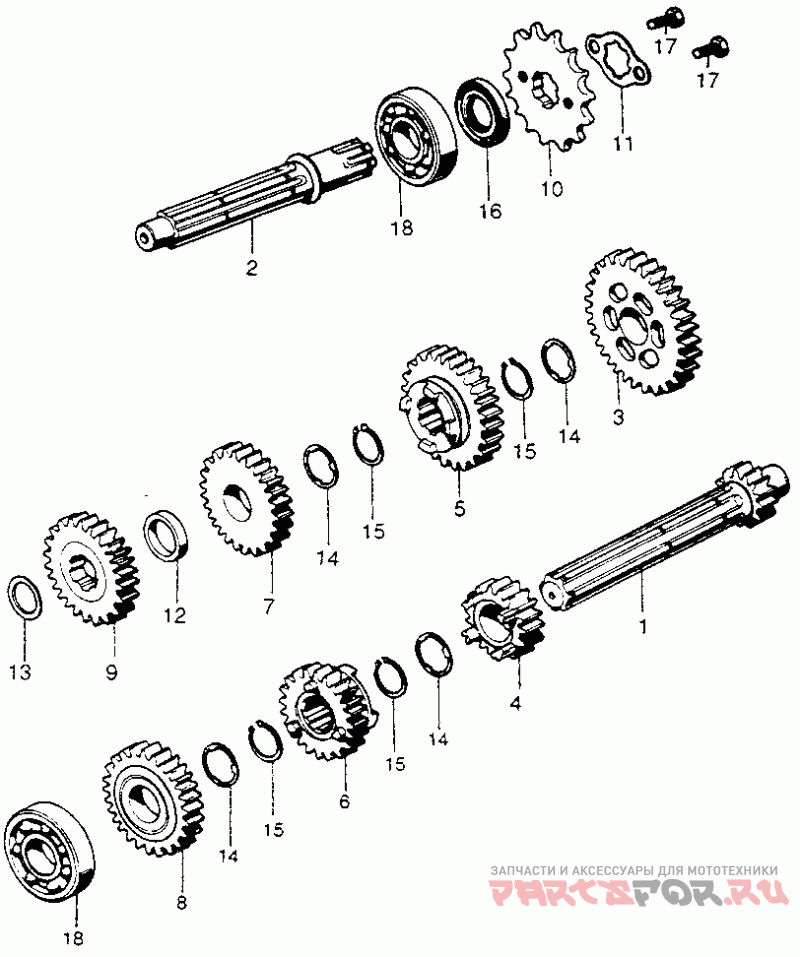 17
17
11
10
16
18
2
3
14
15
5
15
14
7
12
9
13
1
4
14
15
6
15
14
8
18
ЗАПЧАСТИ И АКСЕССУАРЫ ДЛЯ МОТОТЕХНИКИ
PARTSFOR.RU