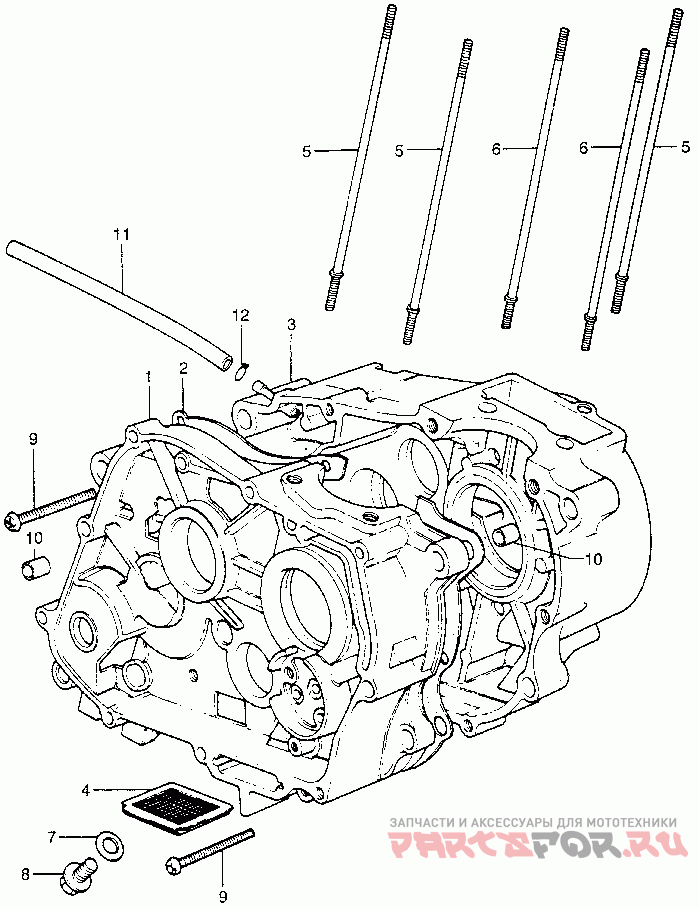 5
5
6
6
5
11
12
3
1
2
9
10
10
4
7
8
9
ЗАПЧАСТИ И АКСЕССУАРЫ ДЛЯ МОТОТЕХНИКИ
PARTSFOR.RU