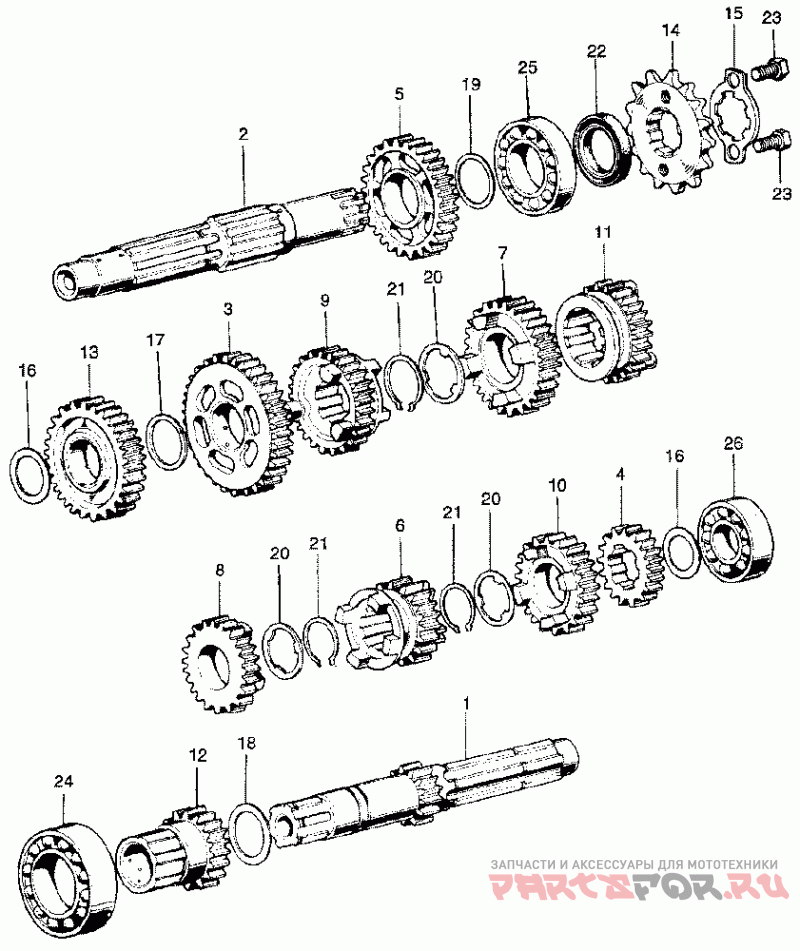 2
5
19
25
22
14
15
23
23
16
13
17
3
9
21
20
7
11
8
20
21
6
21
20
10
4
16
26
24
12
18
1
ЗАПЧАСТИ И АКСЕССУАРЫ ДЛЯ МОТОТЕХНИКИ
PARTSFOR.RU