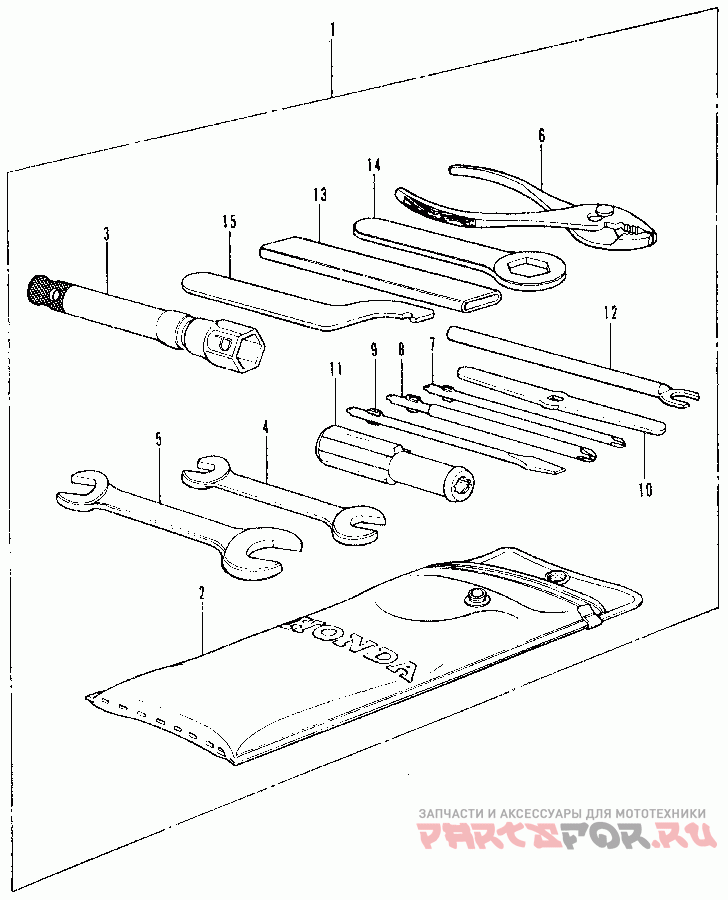 1
6
14
13
15
3
12
9
8
7
11
10
5
4
2
HONDA
ЗАПЧАСТИ И АКСЕССУАРЫ ДЛЯ МОТОТЕХНИКИ
PARTSFOR.RU