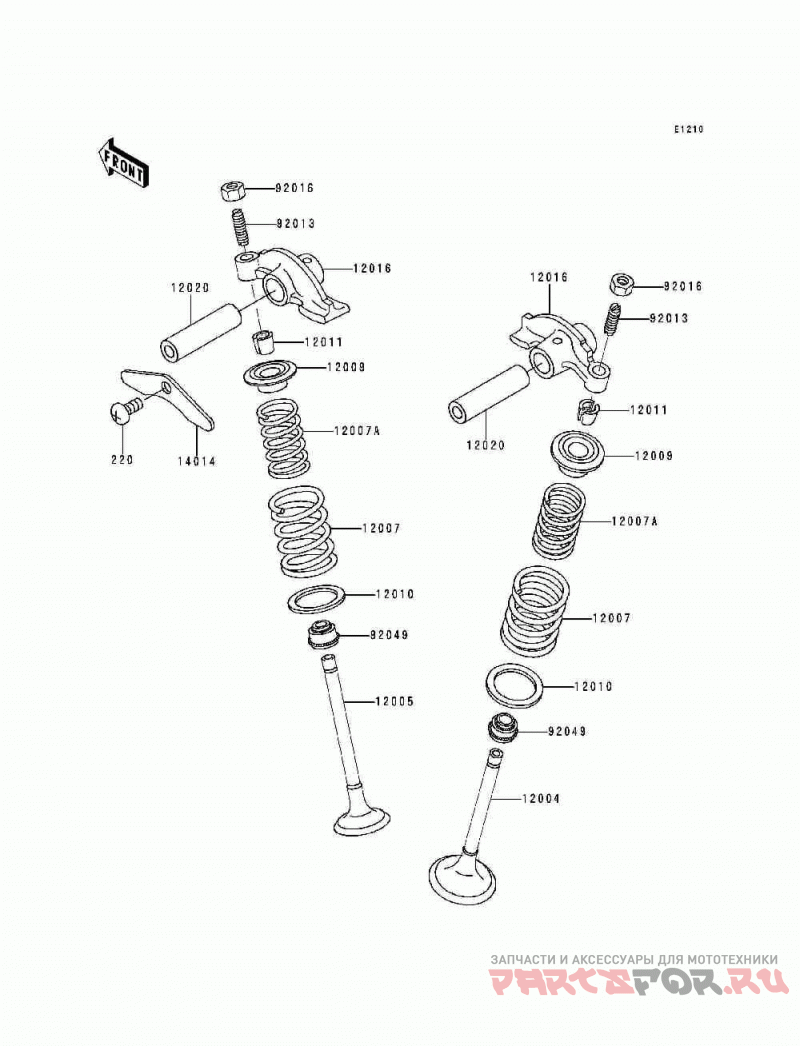 E1210

FRONT

92016
92013
12016
12020
12011
12009
220
14014
12007A
12007
12010
92049
12005

12016
92016
92013
12011
12020
12009
12007A
12007
12010
92049
12004

ЗАПЧАСТИ И АКСЕССУАРЫ ДЛЯ МОТОТЕХНИКИ
PARTSFOR.RU