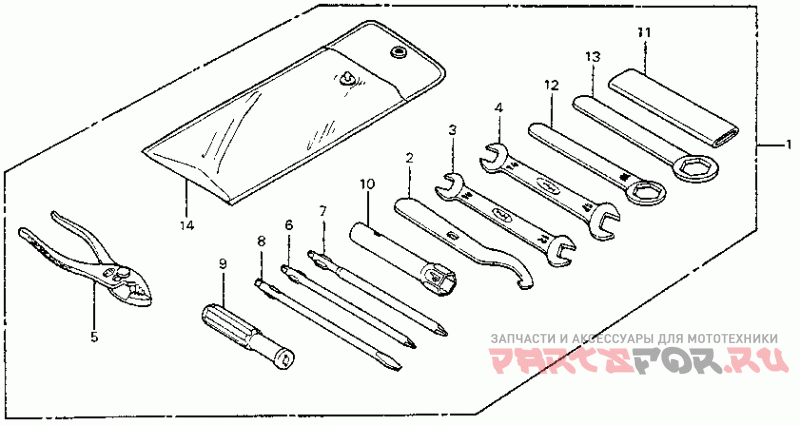 11
13
12
4
3
2
10
7
6
8
9
5
14
1
ЗАПЧАСТИ И АКСЕССУАРЫ ДЛЯ МОТОТЕХНИКИ
PARTSFOR.RU