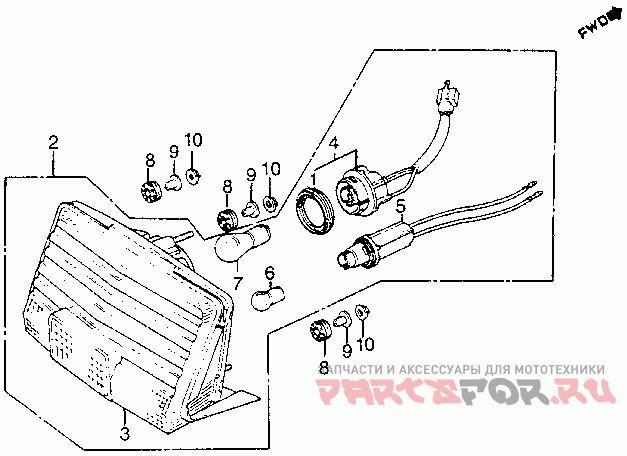 FWD

2

8 9 10

8 9 10

4

1

5

7

6

8 9 10

3

ЗАПЧАСТИ И АКСЕССУАРЫ ДЛЯ МОТОТЕХНИКИ
PARTSFOR.RU