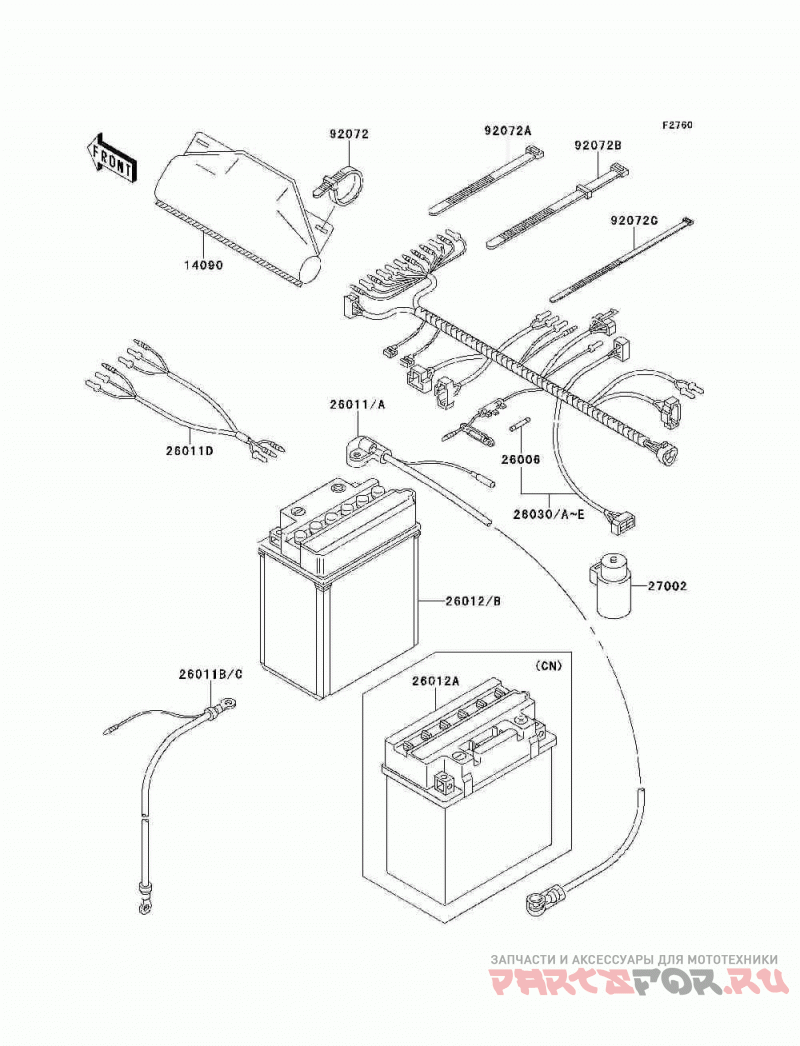 F2760

FRONT

92072

92072A

92072B

92072G

14090

26011D

26011/A

26006

26030/A~E

27002

26012/B

26011B/C

(CN)

26012A

ЗАПЧАСТИ И АКСЕССУАРЫ ДЛЯ МОТОТЕХНИКИ

PARTSFOR.RU