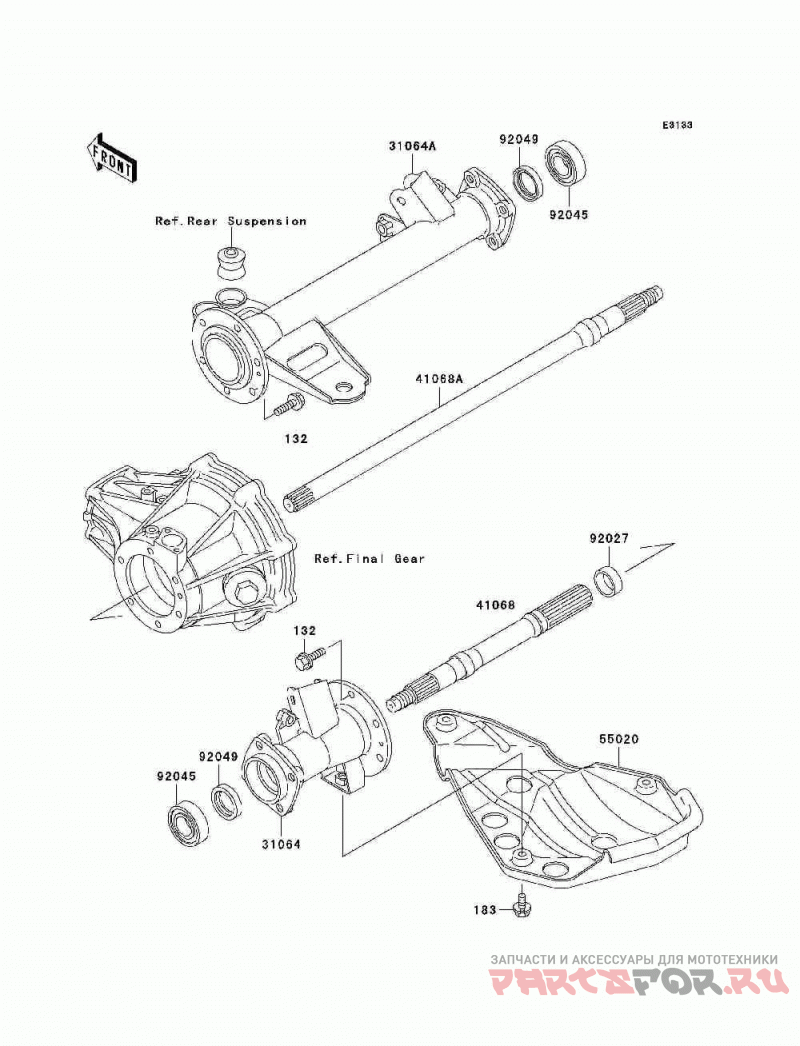 E3133

FRONT

31064A
92049
92045

Ref.Rear Suspension

41068A

132

Ref.Final Gear

92027

41068

132

55020

92049
92045

31064

183

ЗАПЧАСТИ И АКСЕССУАРЫ ДЛЯ МОТОТЕХНИКИ
PARTSFOR.RU