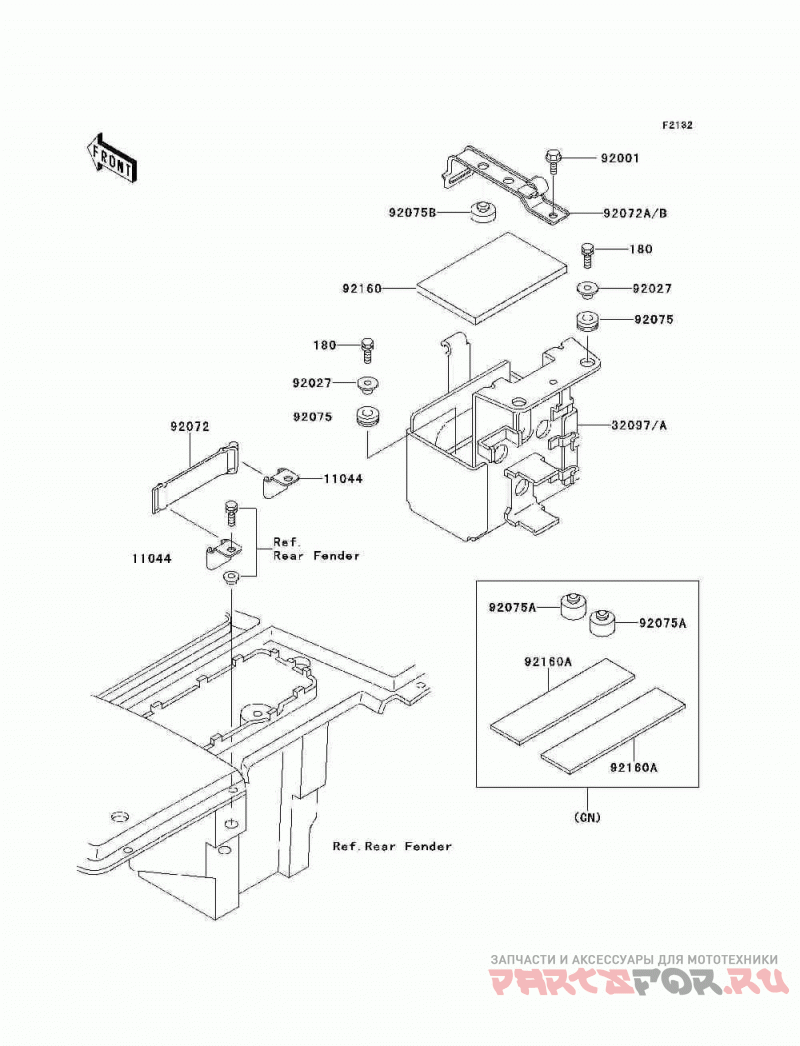 F2132

FRONT

92001
92075B
92072A/B
180
92160
92027
92075
180
92027
92075
32097/A
92072
11044
Ref.
Rear Fender
11044

92075A
92075A
92160A
92160A
(CN)

Ref.Rear Fender

ЗАПЧАСТИ И АКСЕССУАРЫ ДЛЯ МОТОТЕХНИКИ
PARTSFOR.RU