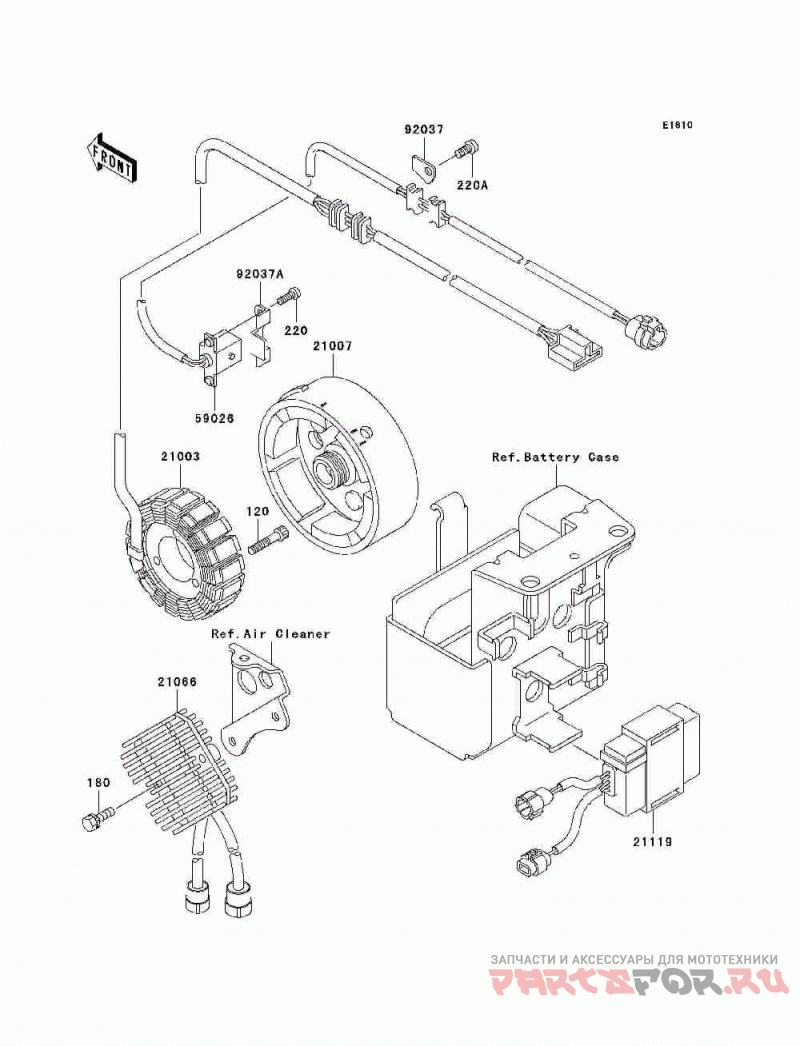 E1810

FRONT

92037

220A

92037A

220

21007

59026

21003

Ref.Battery Case

120

Ref.Air Cleaner

21066

180

21119

ЗАПЧАСТИ И АКСЕССУАРЫ ДЛЯ МОТОТЕХНИКИ
PARTSFOR.RU