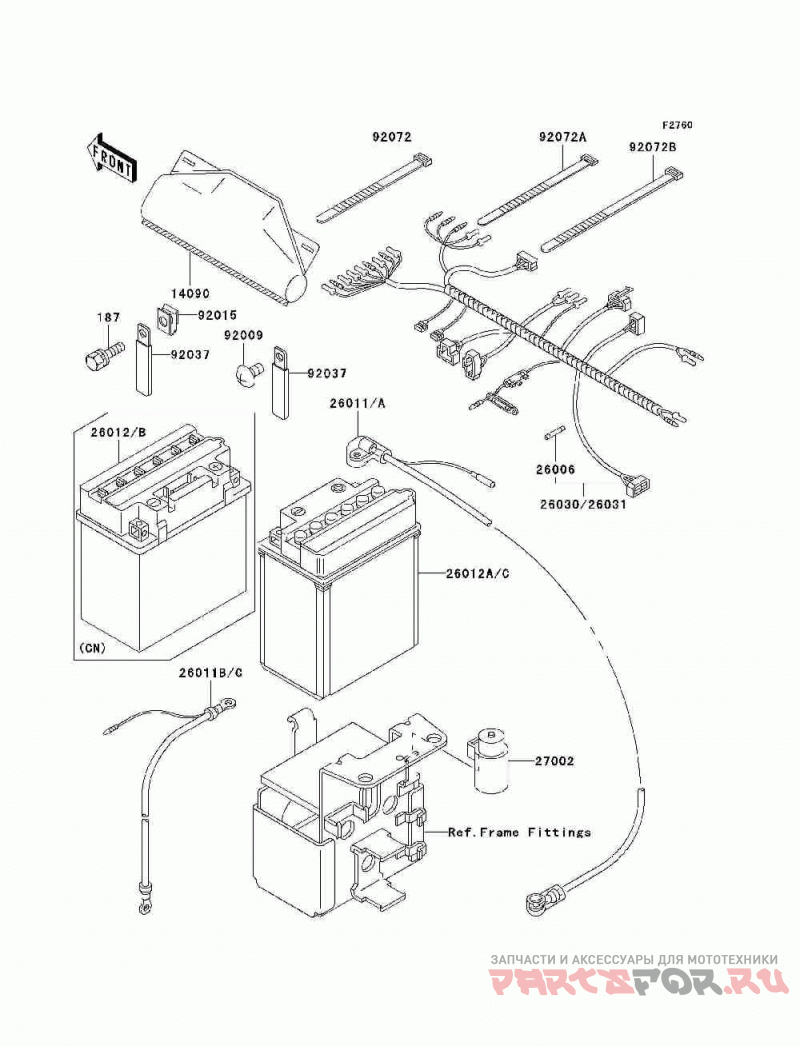 F2760

FRONT

92072

92072A

92072B

14090

187

92015

92037

92009

92037

26011/A

26012/B

26006

26030/26031

26012A/C

(CN)

26011B/C

27002

Ref.Frame Fittings

ЗАПЧАСТИ И АКСЕССУАРЫ ДЛЯ МОТОТЕХНИКИ

PARTSFOR.RU