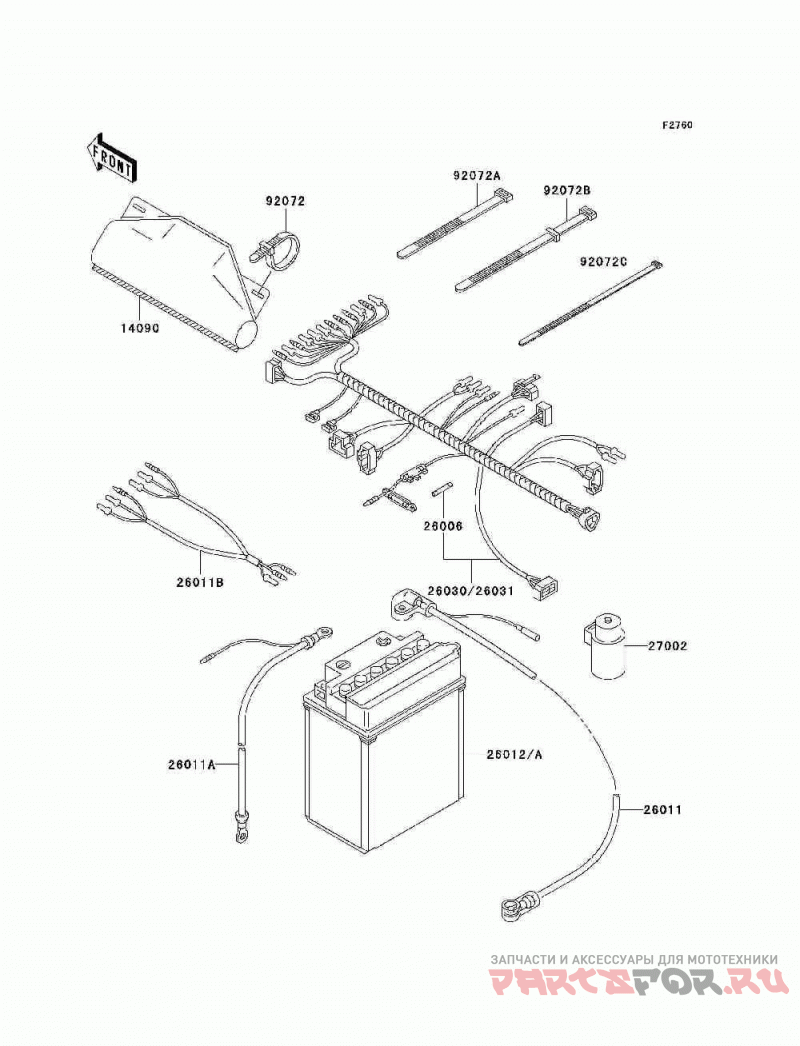 F2760

FRONT

92072

92072A

92072B

92072C

14090

26006

26011B

26030/26031

27002

26011A

26012/A

26011

ЗАПЧАСТИ И АКСЕССУАРЫ ДЛЯ МОТОТЕХНИКИ
PARTSFOR.RU