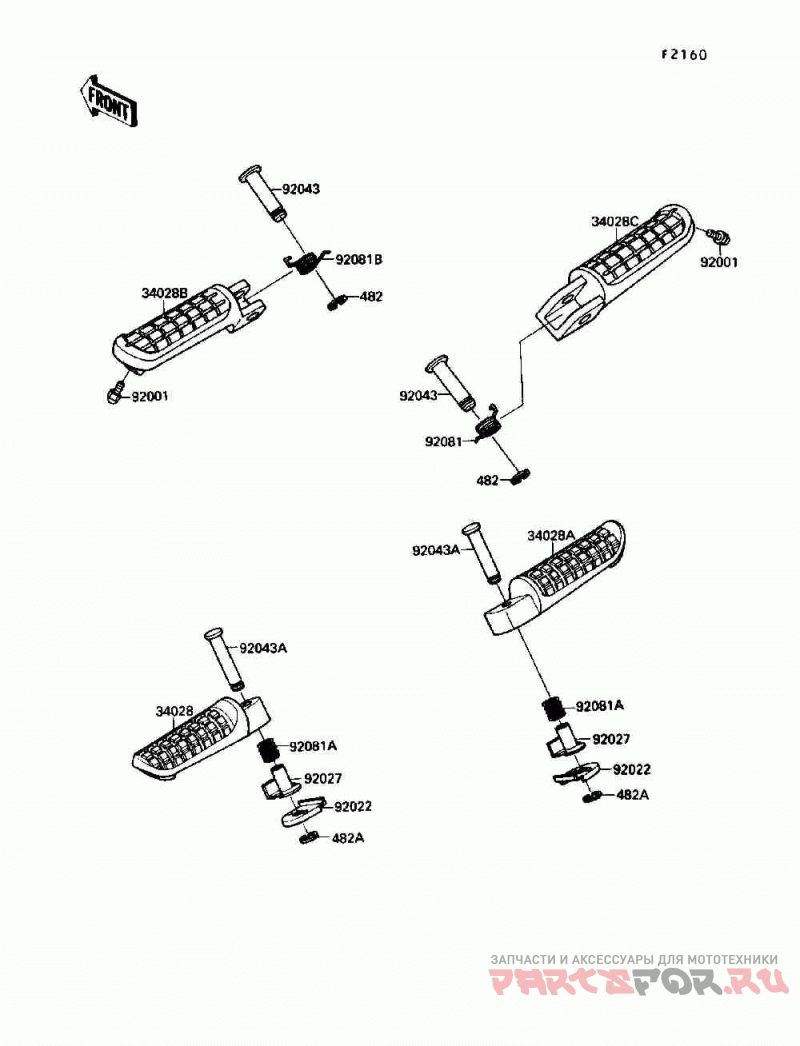 F2160

FRONT

92043
92081B
34028B
482
92001

34028C
92001
92043
92081
482

92043A
34028A

92043A
34028
92081A
92027
92022
482A

92081A
92027
92022
482A

ЗАПЧАСТИ И АКСЕССУАРЫ ДЛЯ МОТОТЕХНИКИ
PARTSFOR.RU