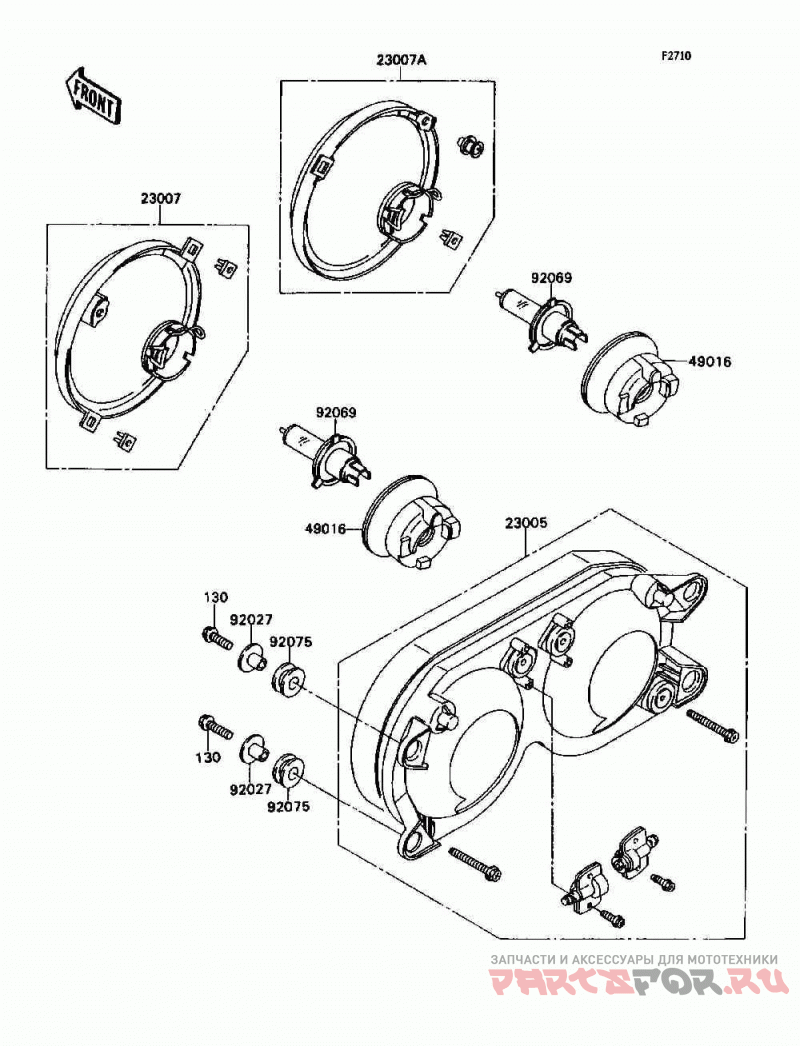 F2710

FRONT

23007A

23007

92069

49016

92069

49016

23005

130

92027

92075

130

92027

92075

ЗАПЧАСТИ И АКСЕССУАРЫ ДЛЯ МОТОТЕХНИКИ

PARTSFOR.RU