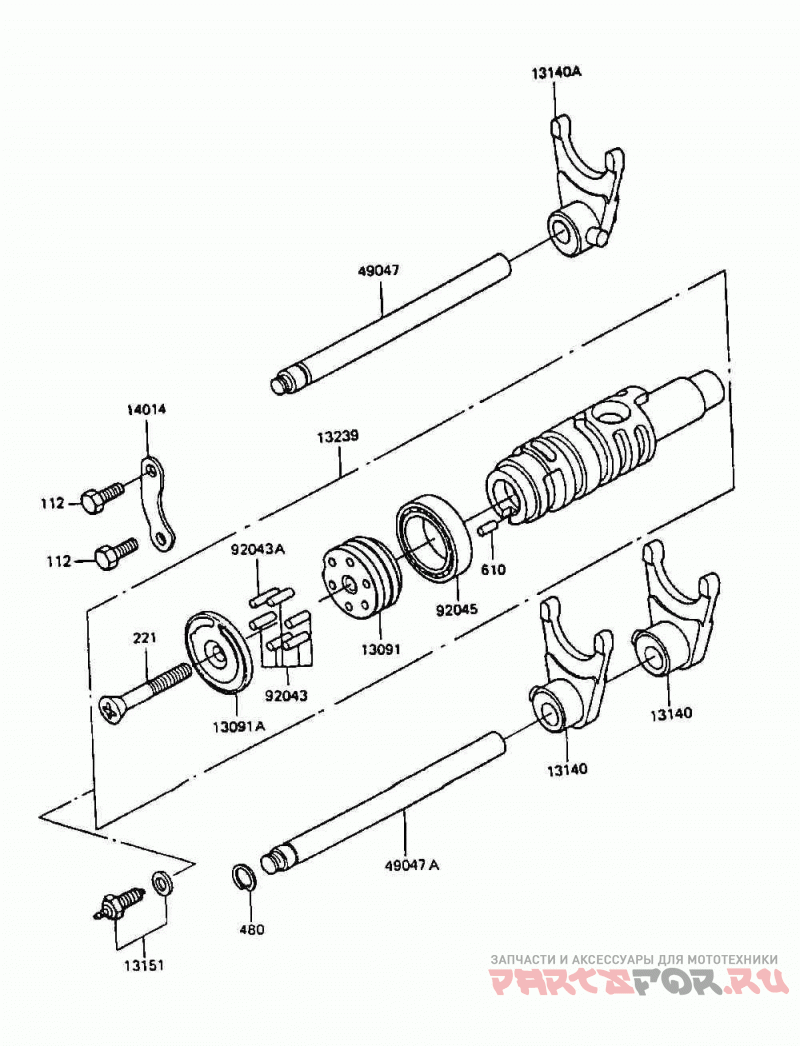 13140A
49047
14014
13239
112
112
92043A
610
92045
13091
221
92043
13091A
13140
13140
49047A
480
13151
ЗАПЧАСТИ И АКСЕССУАРЫ ДЛЯ МОТОТЕХНИКИ
PARTSFOR.RU