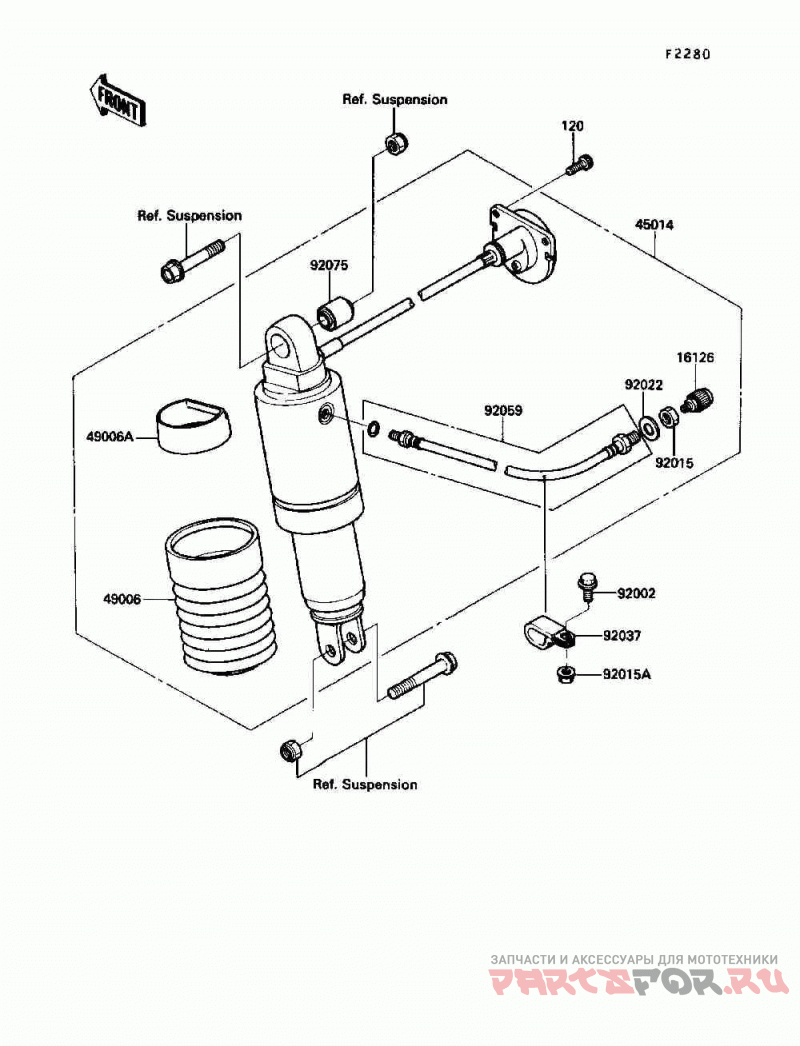 F2280

FRONT

Ref. Suspension

120

Ref. Suspension

45014

92075

16126

92022

92059

49006A

92015

49006

92002

92037

92015A

Ref. Suspension

ЗАПЧАСТИ И АКСЕССУАРЫ ДЛЯ МОТОТЕХНИКИ
PARTSFOR.RU