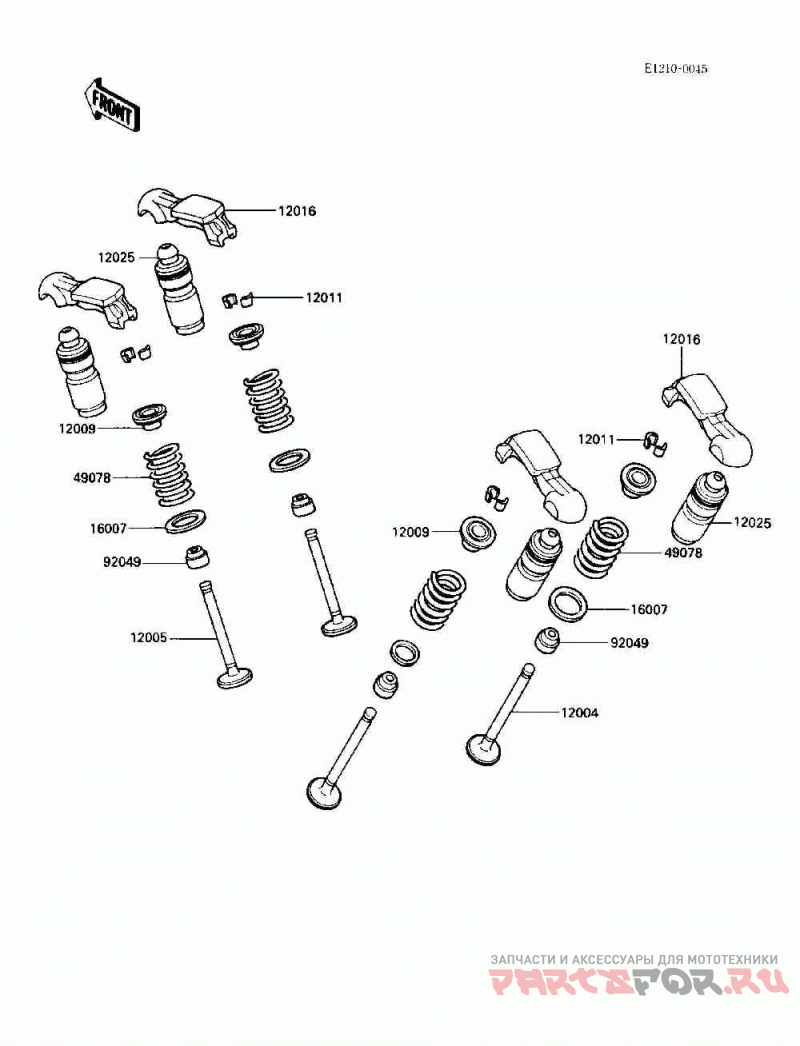 E1210-0045

FRONT

12016
12025
12011
12009
49078
16007
92049
12005

12016
12011
12009
12025
49078
16007
92049
12004

ЗАПЧАСТИ И АКСЕССУАРЫ ДЛЯ МОТОТЕХНИКИ
PARTSFOR.RU