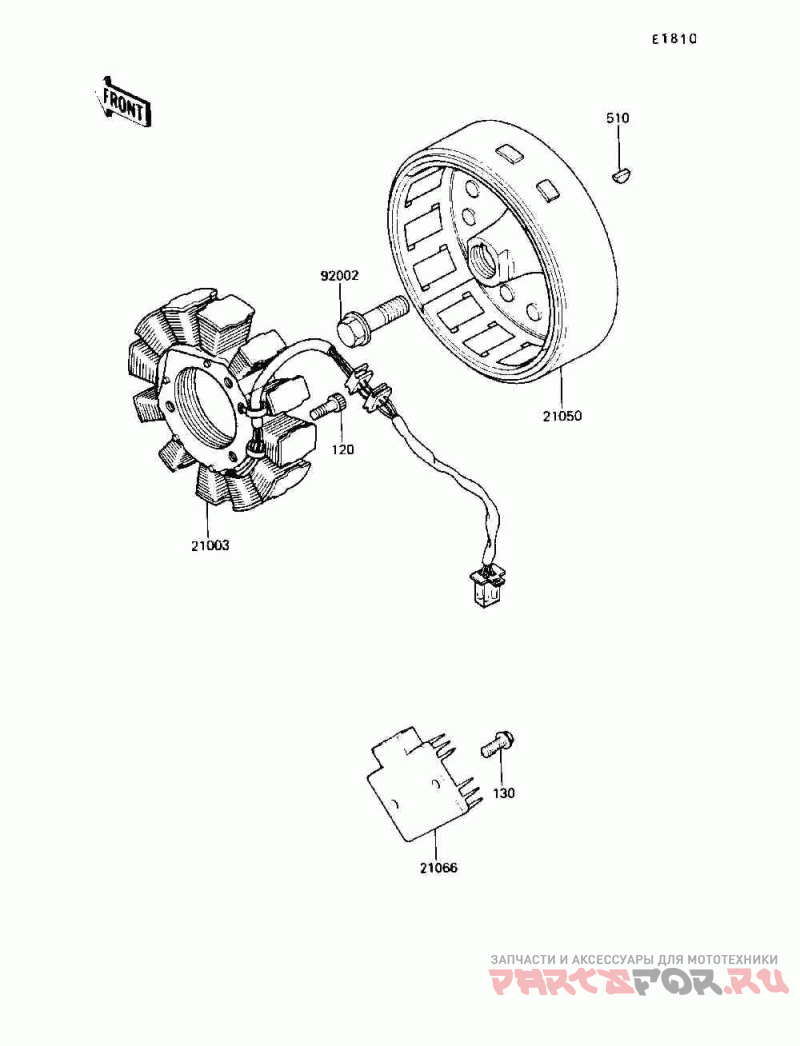 E1810

FRONT

510

92002

21050

120

21003

130

21066

ЗАПЧАСТИ И АКСЕССУАРЫ ДЛЯ МОТОТЕХНИКИ
PARTSFOR.RU