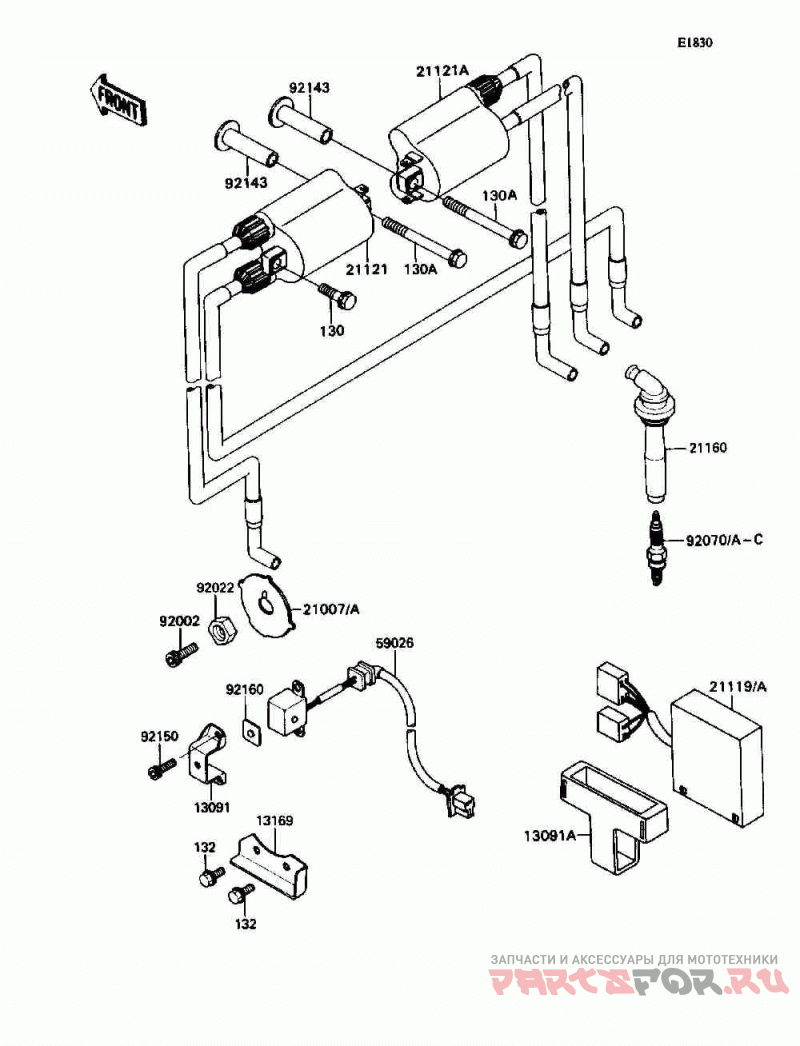 E1830

FRONT

92143

21121A

92143

130A

21121

130A

130

21160

92070/A~C

92022

21007/A

92002

59026

92160

21119/A

92150

13091

13169

13091A

132

132

ЗАПЧАСТИ И АКСЕССУАРЫ ДЛЯ МОТОТЕХНИКИ
PARTSFOR.RU