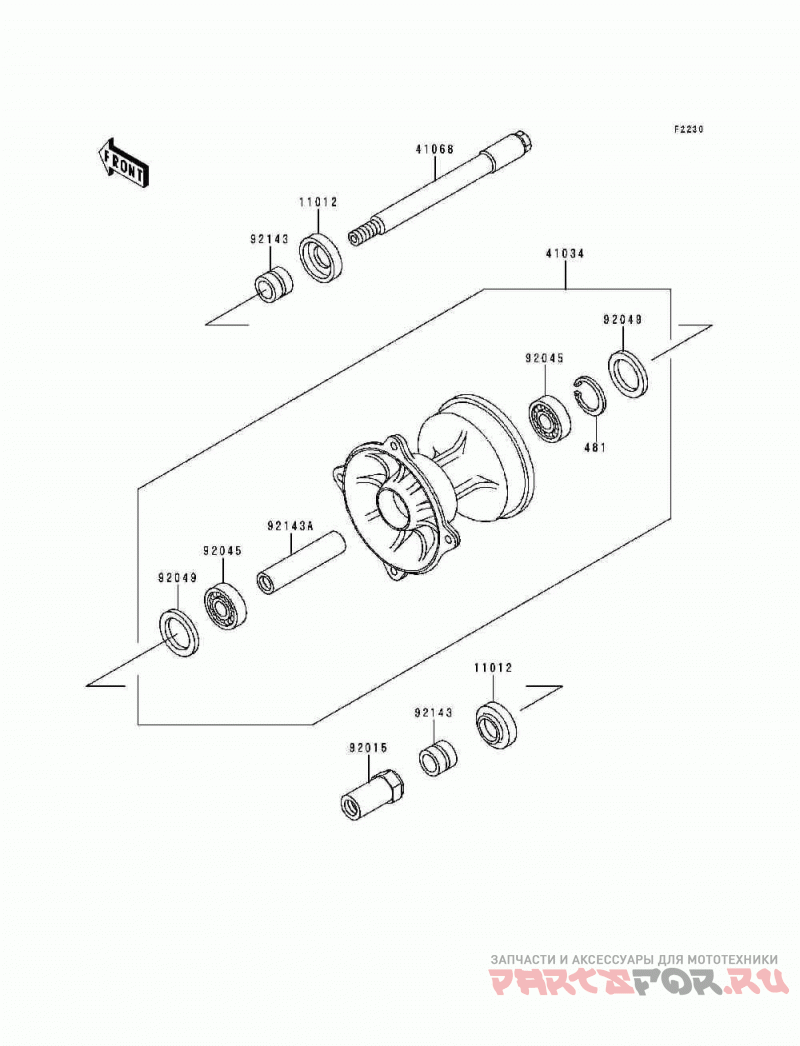 F2230

FRONT

41068

11012

92143

41034

92049

92045

481

92143A

92045

92049

11012

92143

92015

ЗАПЧАСТИ И АКСЕССУАРЫ ДЛЯ МОТОТЕХНИКИ
PARTSFOR.RU