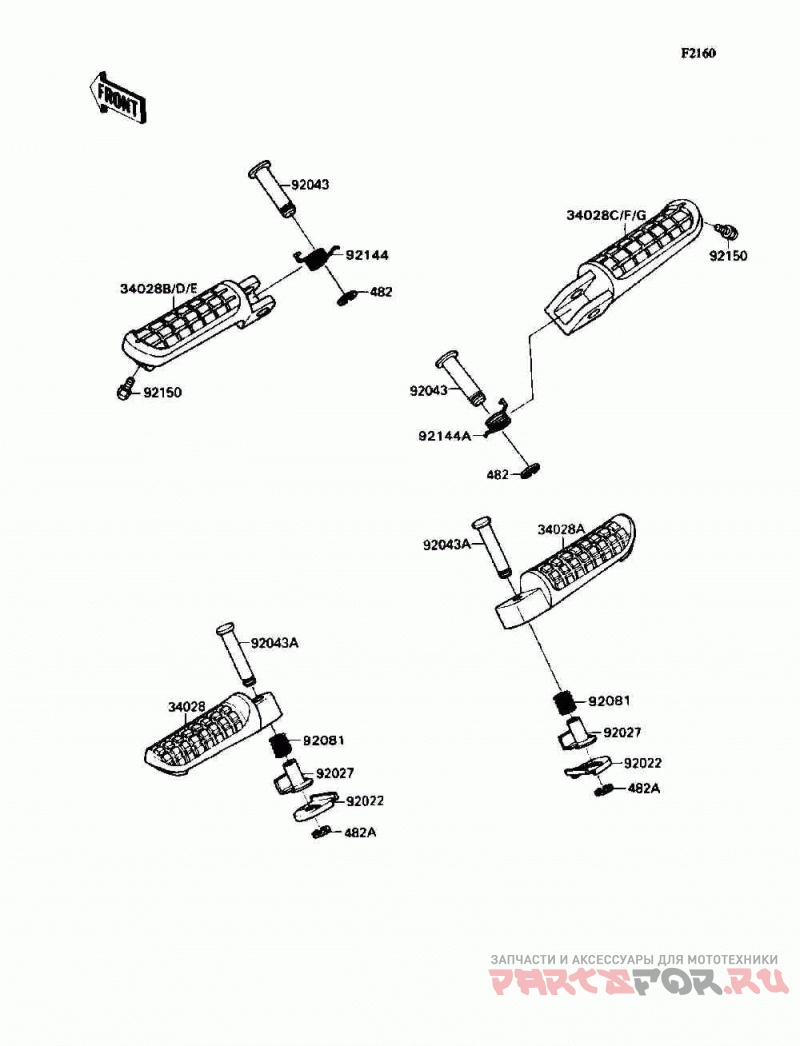 F2160

FRONT

92043
92144
482
34028B/D/E
92150

34028C/F/G
92150
92043
92144A
482

92043A
34028A
92081
92027
92022
482A

92043A
34028
92081
92027
92022
482A

ЗАПЧАСТИ И АКСЕССУАРЫ ДЛЯ МОТОТЕХНИКИ
PARTSFOR.RU